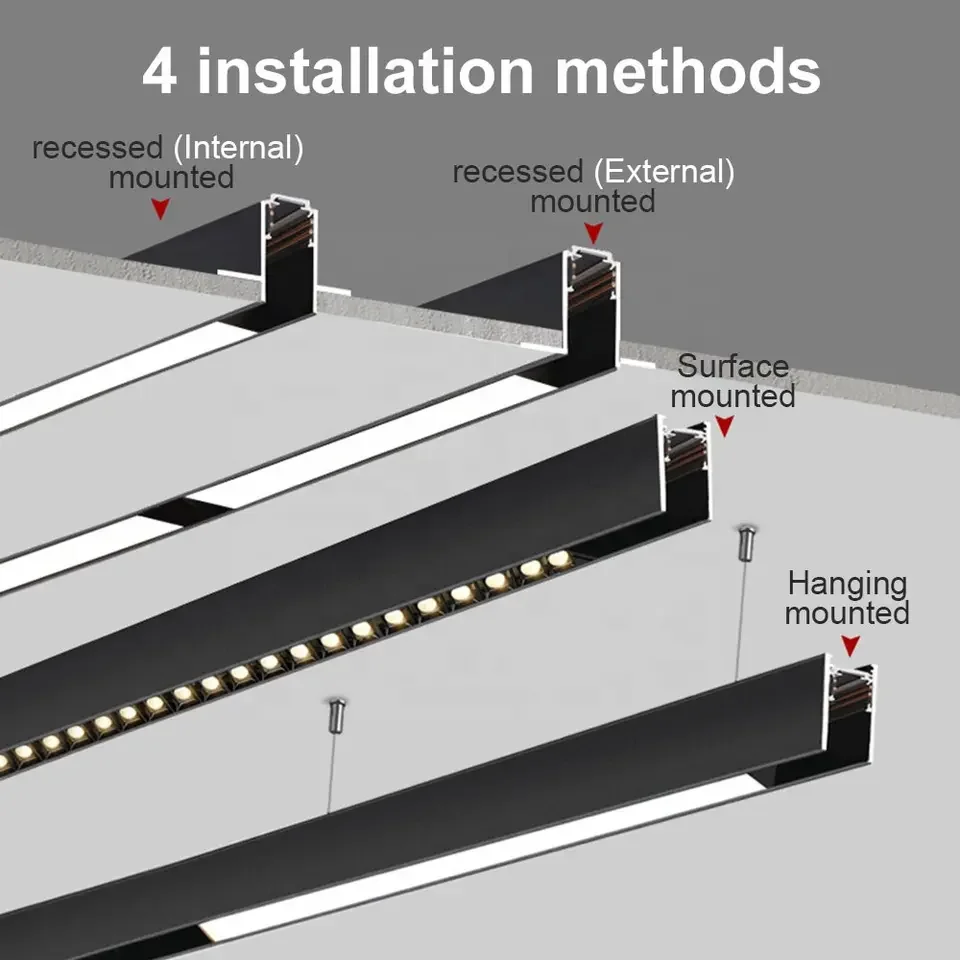 4 installation methods

recessed (Internal) mounted

recessed (External) mounted

Surface mounted

Hanging mounted