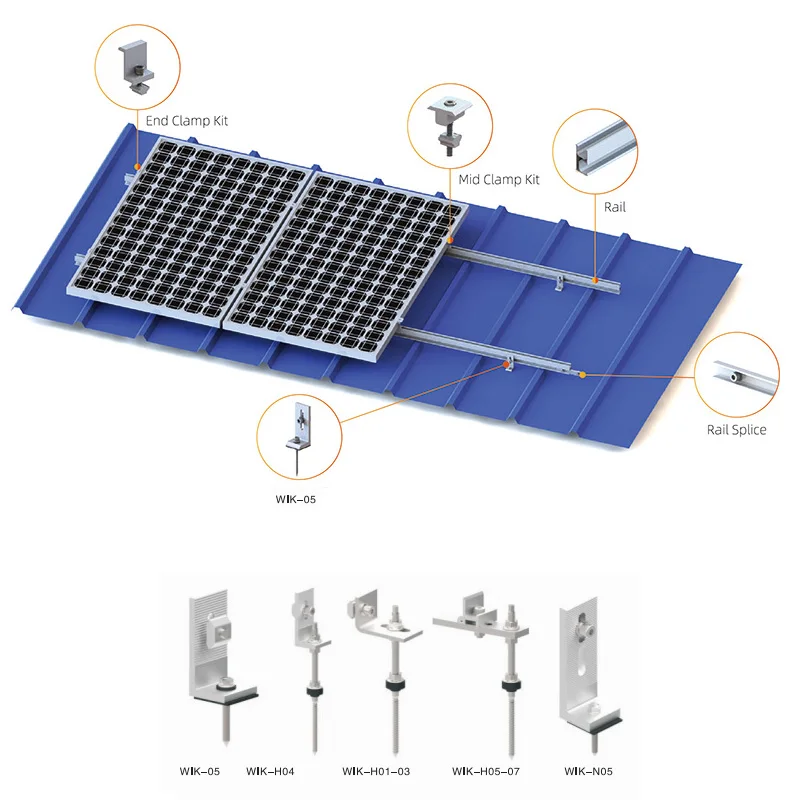 End Clamp Kit

Mid Clamp Kit

Rail

Rail Splice

WIK–05

WIK–05 WIK–H04 WIK–H01–03 WIK–H05–07 WIK–N05