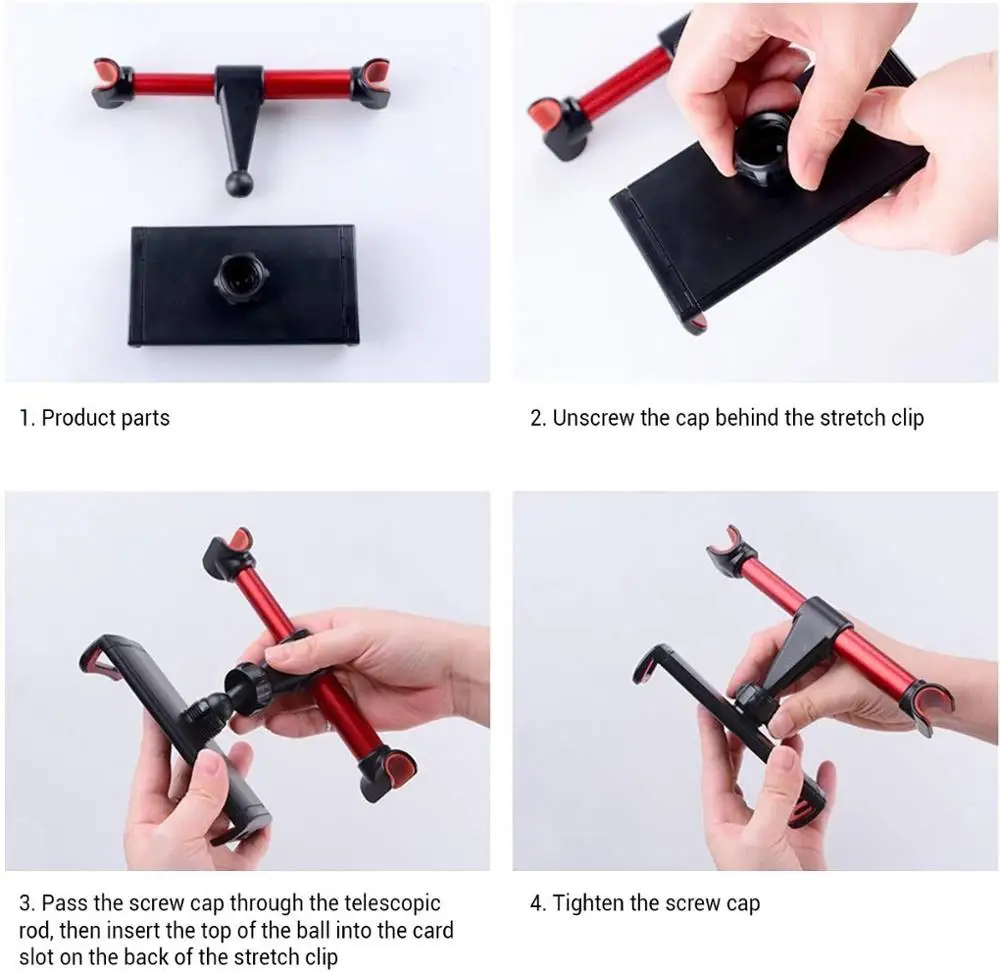 1. Product parts

2. Unscrew the cap behind the stretch clip

3. Pass the screw cap through the telescopic rod, then insert the top of the ball into the card slot on the back of the stretch clip

4. Tighten the screw cap