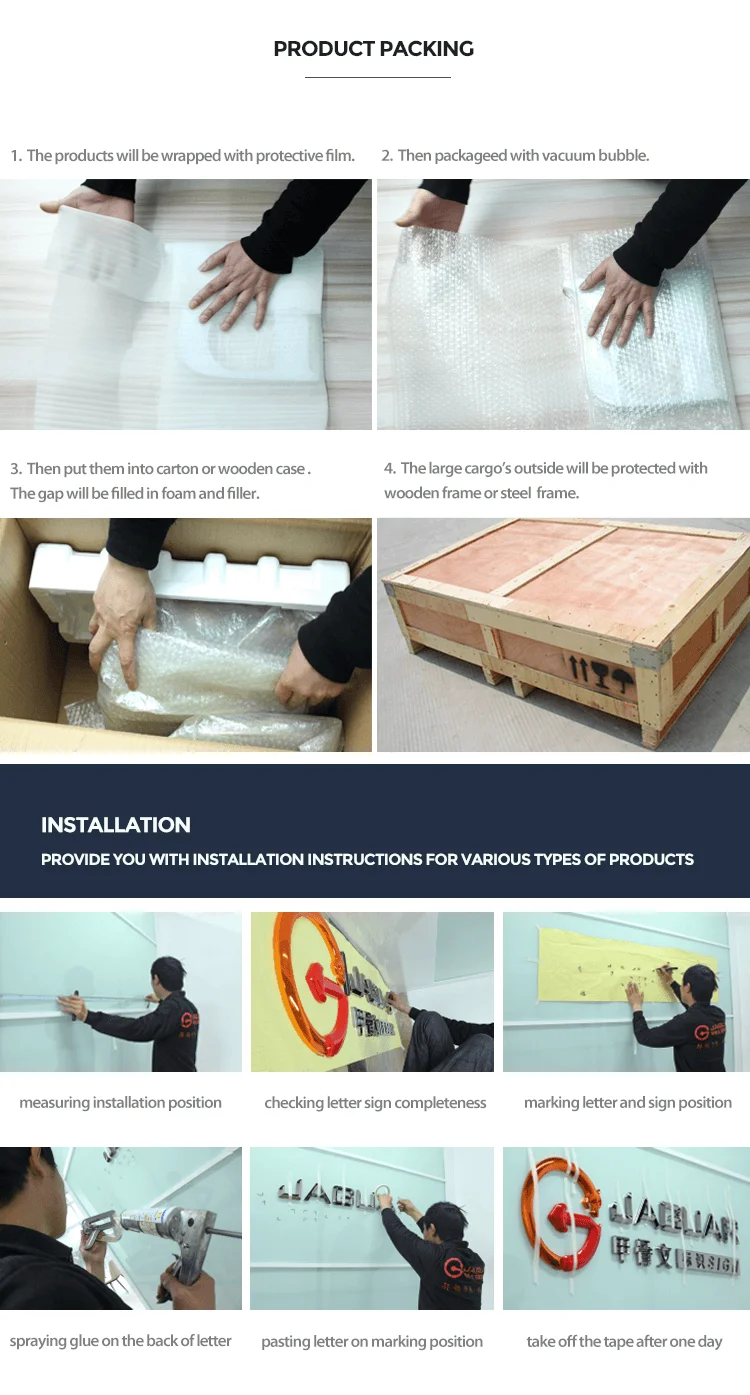 PRODUCT PACKING

1. The products will be wrapped with protective film.

2. Then packageed with vacuum bubble.

3. Then put them into carton or wooden case . The gap will be filled in foam and filler.

4. The large cargo's outside will be protected with wooden frame or steel frame.

INSTALLATION

PROVIDE YOU WITH INSTALLATION INSTRUCTIONS FOR VARIOUS TYPES OF PRODUCTS

measuring installation position

checking letter sign completeness

marking letter and sign position

spraying glue on the back of letter

pasting letter on marking position

take off the tape after one day