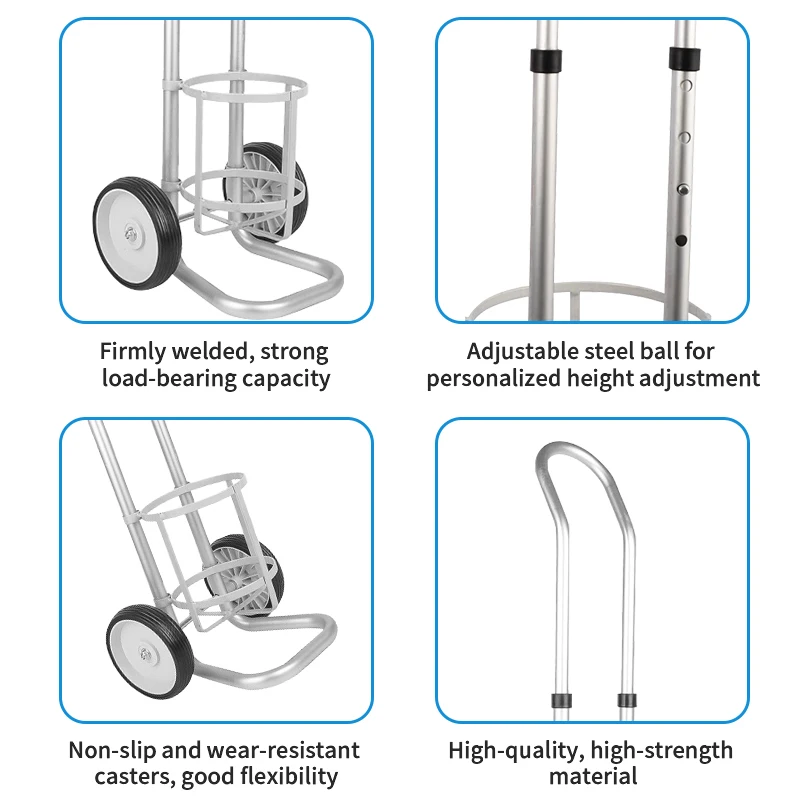 Firmly welded, strong load-bearing capacity

Adjustable steel ball for personalized height adjustment

Non-slip and wear-resistant casters, good flexibility

High-quality, high-strength material