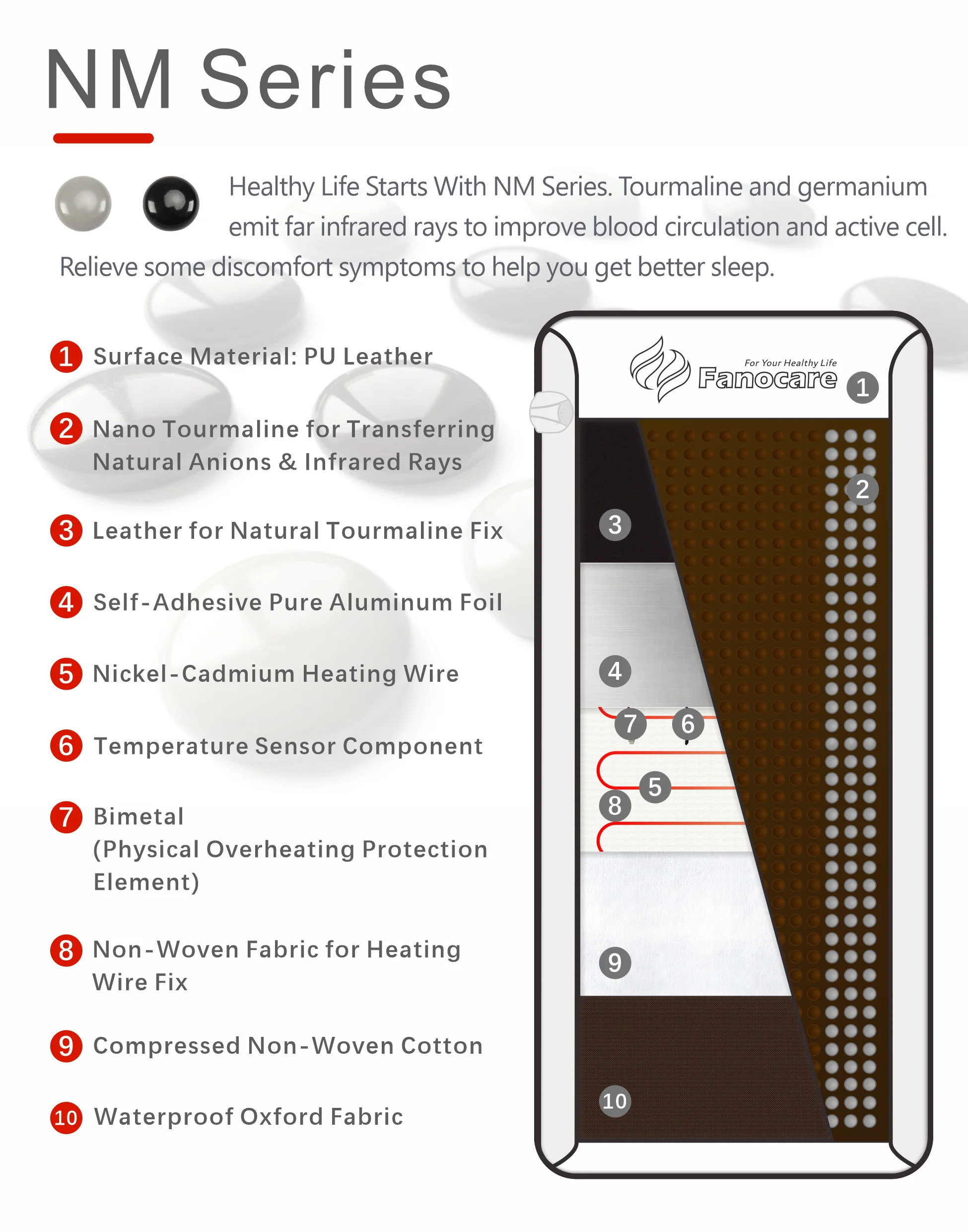 NM Series

Healthy Life Starts With NM Series. Tourmaline and germanium emit far infrared rays to improve blood circulation and active cell. Relieve some discomfort symptoms to help you get better sleep.

1 Surface Material: PU Leather

2 Nano Tourmaline for Transferring Natural Anions & Infrared Rays

3 Leather for Natural Tourmaline Fix

4 Self-Adhesive Pure Aluminum Foil

5 Nickel-Cadmium Heating Wire

6 Temperature Sensor Component

7 Bimetal (Physical Overheating Protection Element)

8 Non-Woven Fabric for Heating Wire Fix

9 Compressed Non-Woven Cotton

10 Waterproof Oxford Fabric

For Your Healthy Life
Fanocare
1
2
3
4
7
6
5
8
9
10