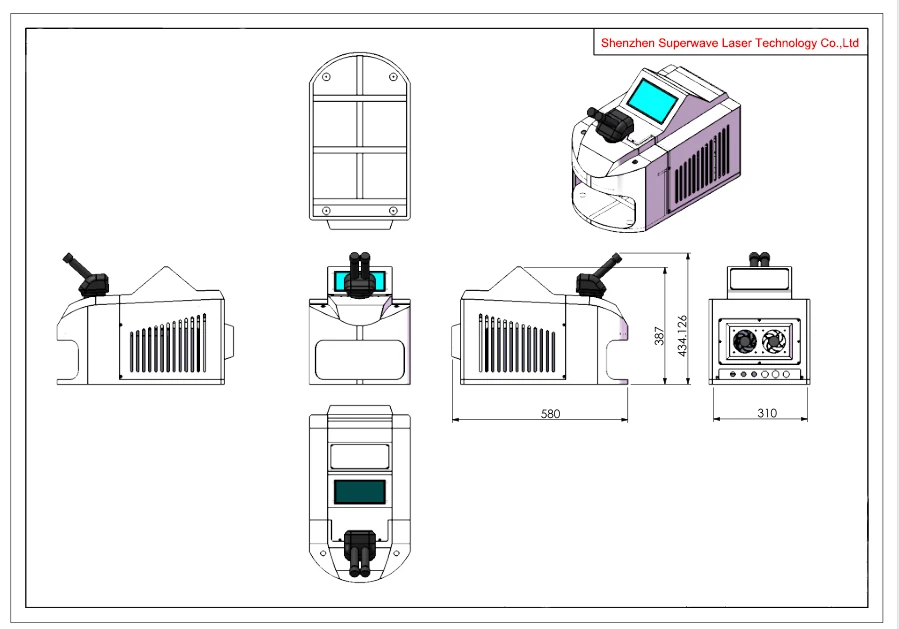 Shenzhen Superwave Laser Technology Co.,Ltd

387

434.126

580

310