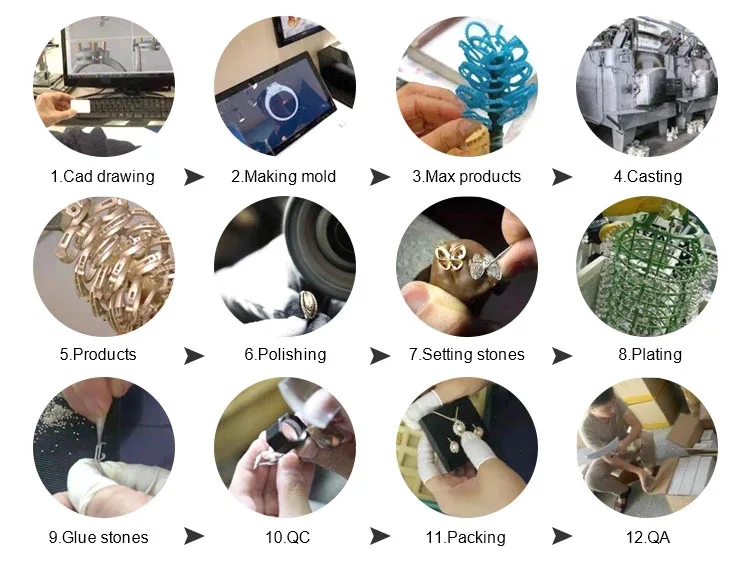 1.Cad drawing
2.Making mold
3.Max products
4.Casting
5.Products
6.Polishing
7.Setting stones
8.Plating
9.Glue stones
10.QC
11.Packing
12.QA