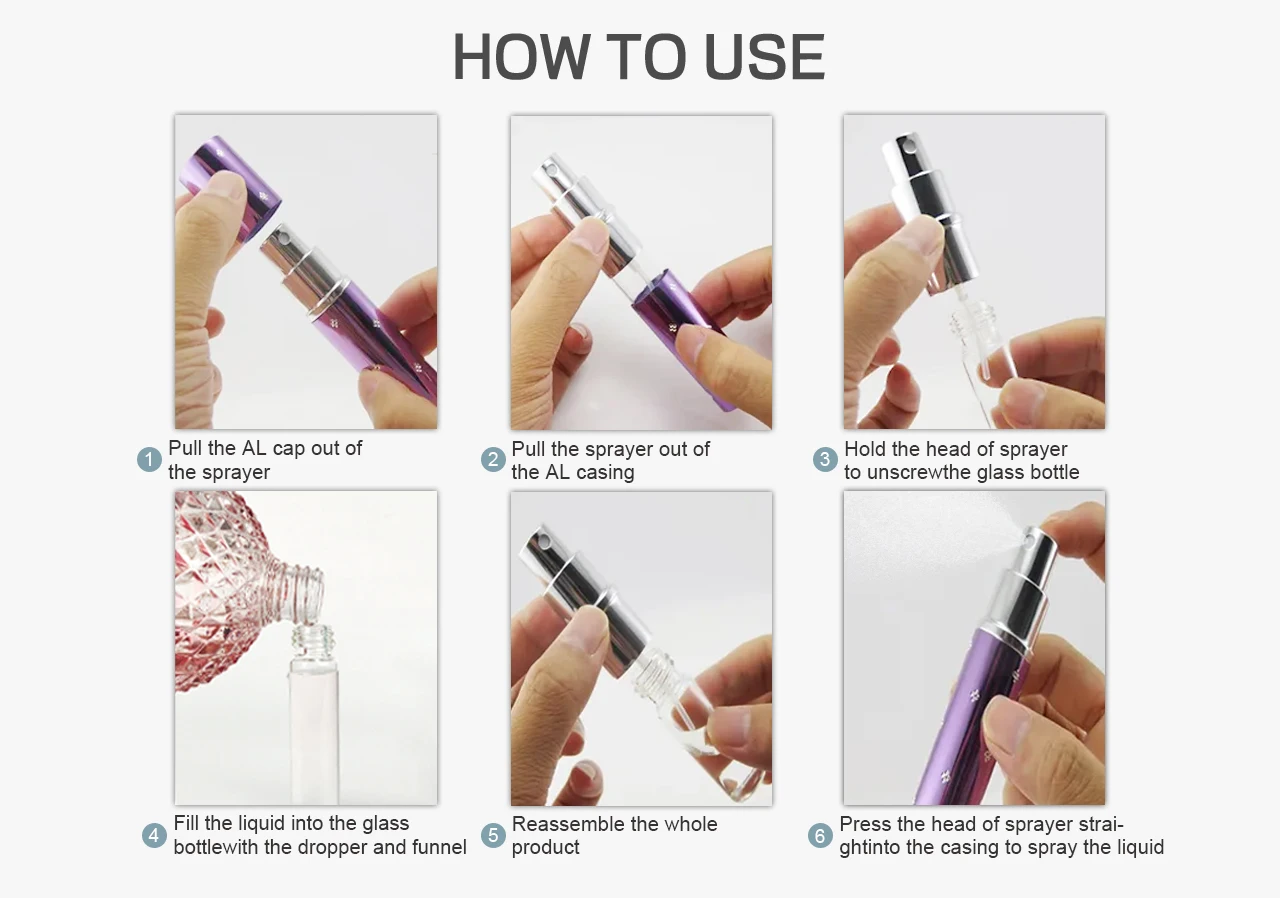 HOW TO USE

1 Pull the AL cap out of the sprayer

2 Pull the sprayer out of the AL casing

3 Hold the head of sprayer to unscrewthe glass bottle

4 Fill the liquid into the glass bottlewith the dropper and funnel

5 Reassemble the whole product

6 Press the head of sprayer straightinto the casing to spray the liquid