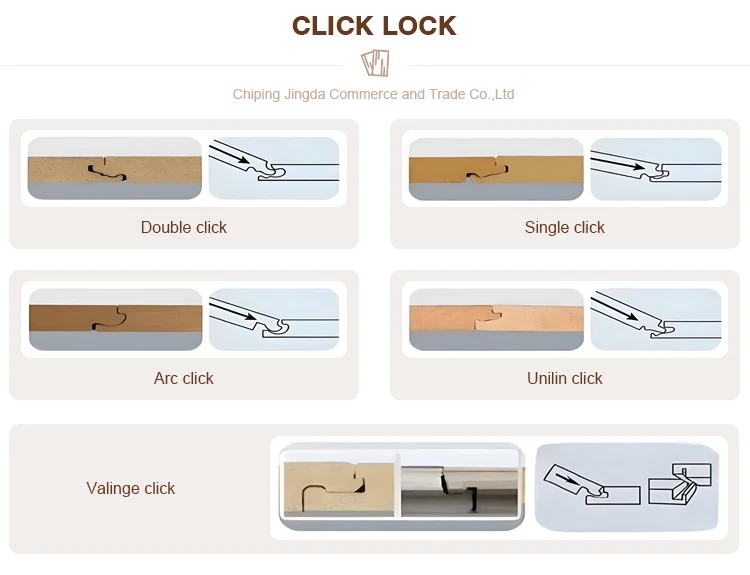 CLICK LOCK

Chiping Jingda Commerce and Trade Co.,Ltd

Double click

Single click

Arc click

Unilin click

Valinge click