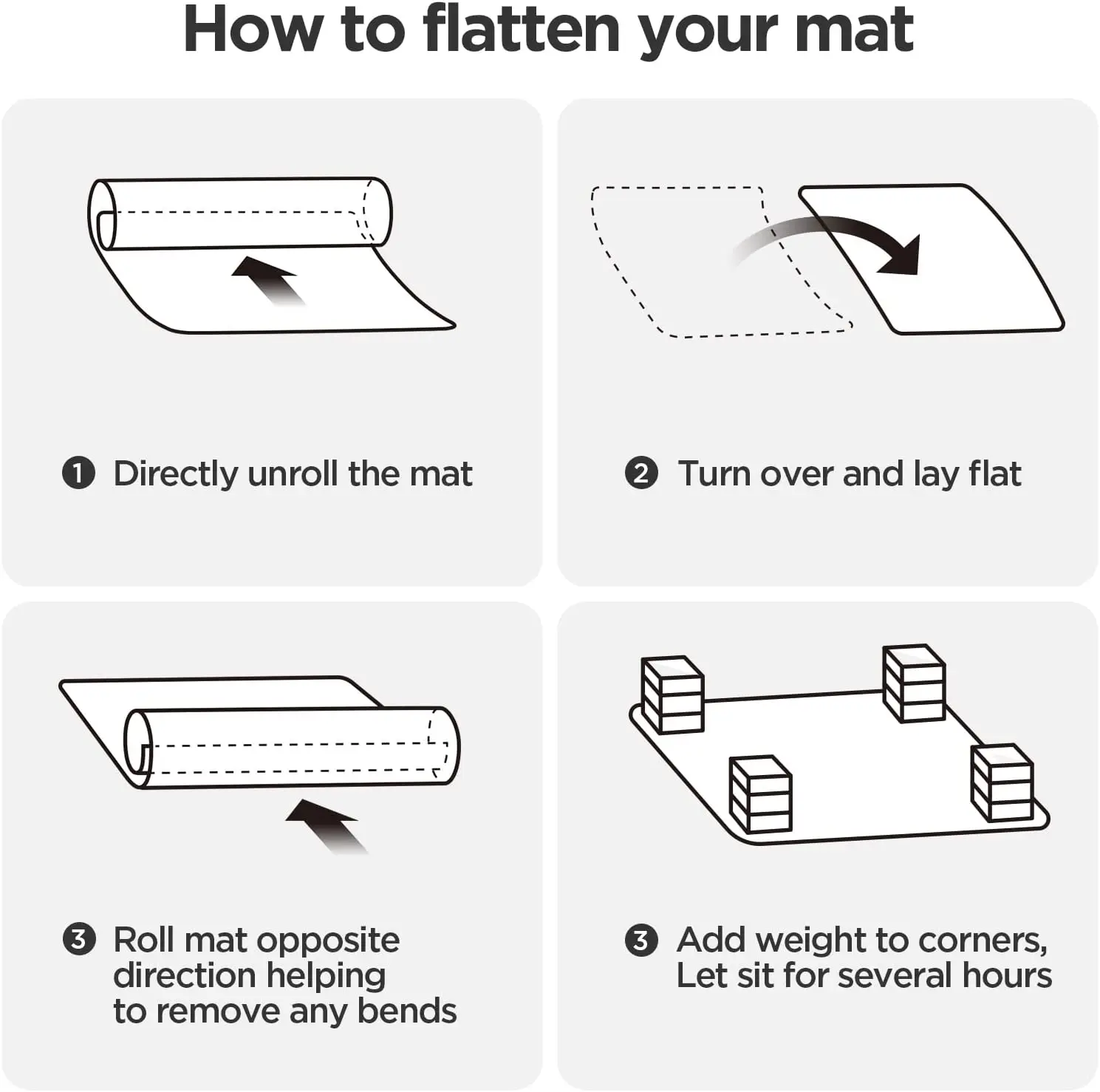 How to flatten your mat

❶ Directly unroll the mat

❷ Turn over and lay flat

❸ Roll mat opposite direction helping to remove any bends

❸ Add weight to corners, Let sit for several hours