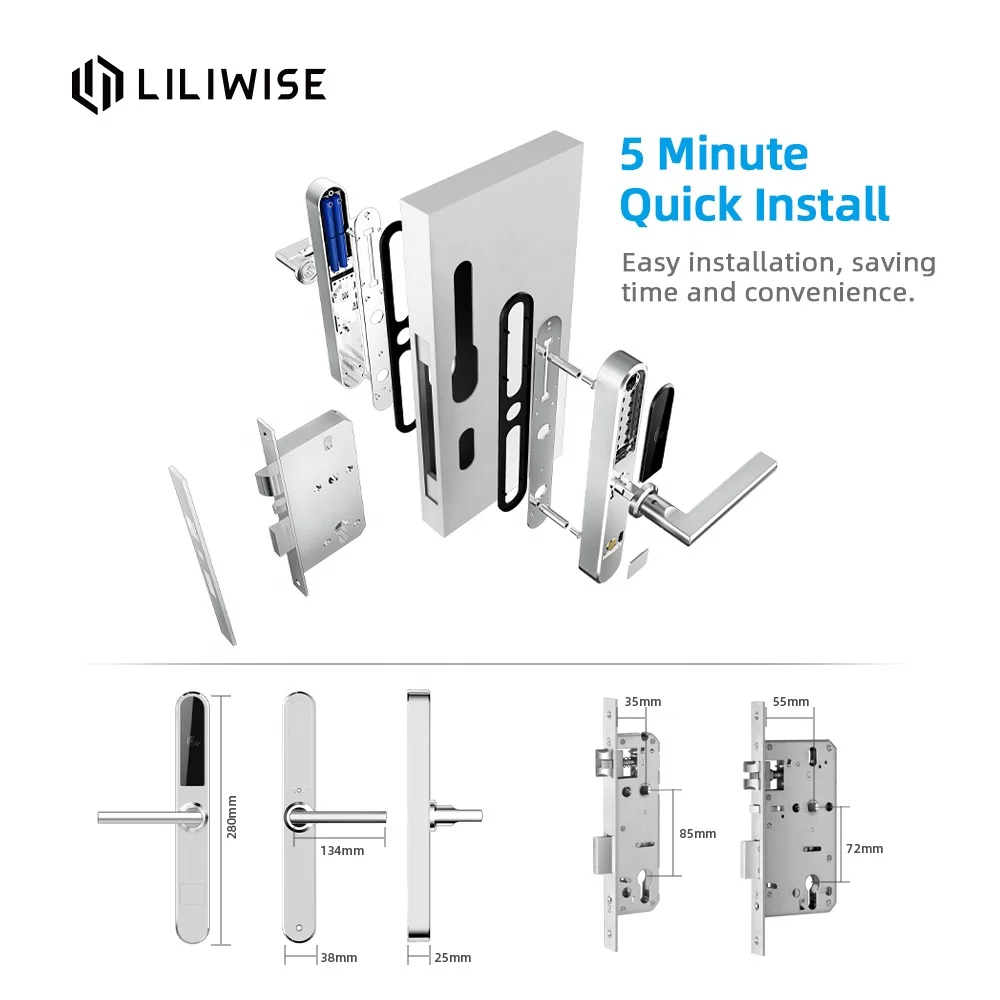 LILIWISE

5 Minute
Quick Install

Easy installation, saving time and convenience.

280mm

134mm

38mm

25mm

35mm

85mm

55mm

72mm