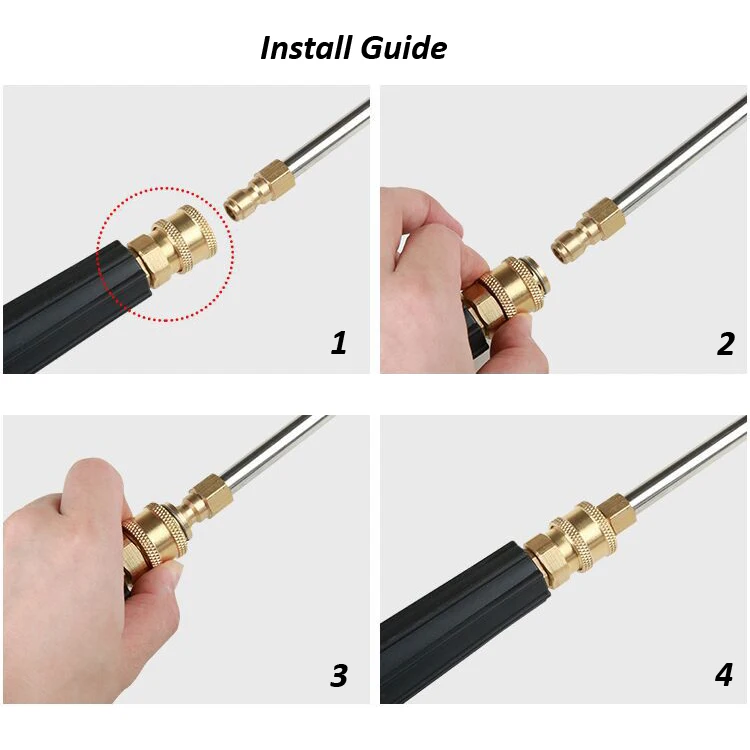 Install Guide

1

2

3

4