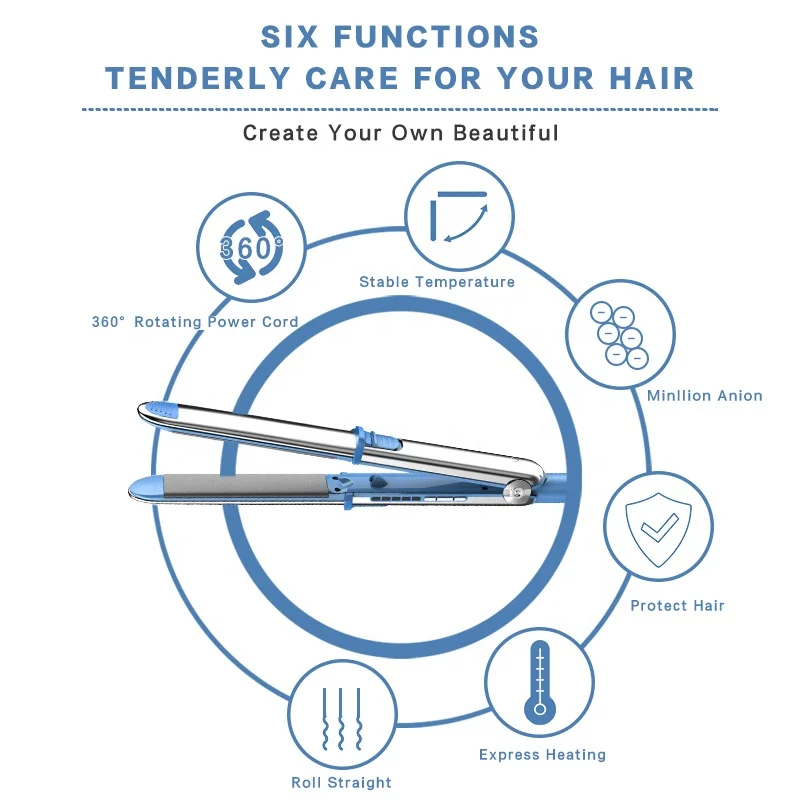 SIX FUNCTIONS
TENDERLY CARE FOR YOUR HAIR

Create Your Own Beautiful

360°

360° Rotating Power Cord

Stable Temperature

Minllion Anion

Protect Hair

Express Heating

Roll Straight