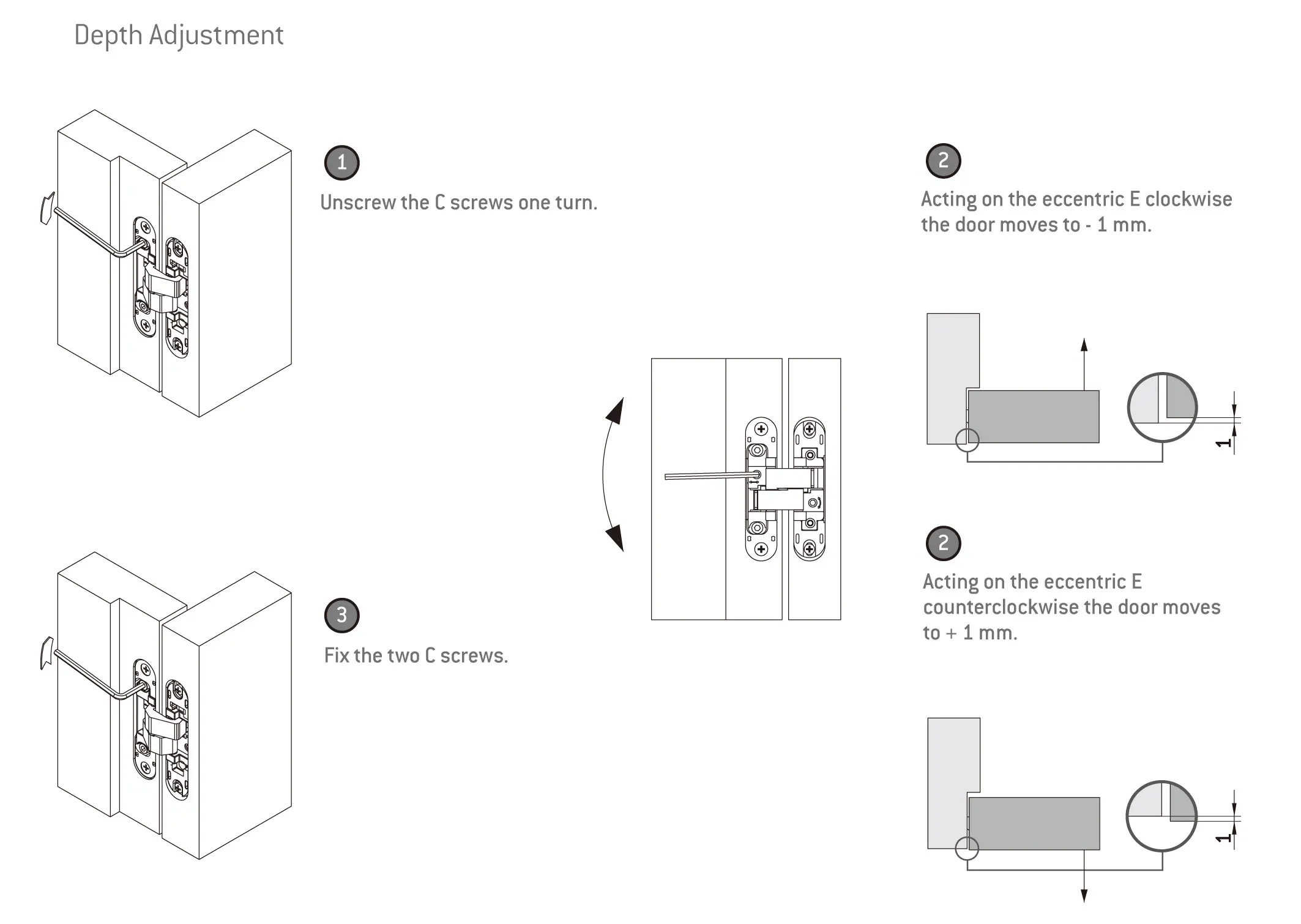 Depth Adjustment

1

Unscrew the C screws one turn.

3

Fix the two C screws.

2

Acting on the eccentric E clockwise the door moves to - 1 mm.

1

2

Acting on the eccentric E counterclockwise the door moves to + 1 mm.

1