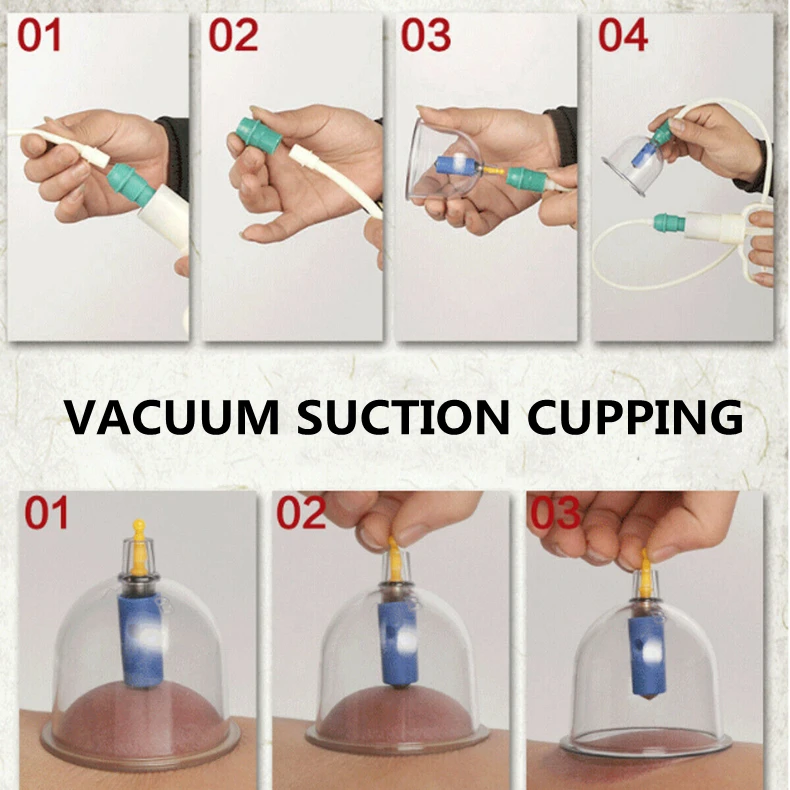 01 02 03 04

VACUUM SUCTION CUPPING

01 02 03