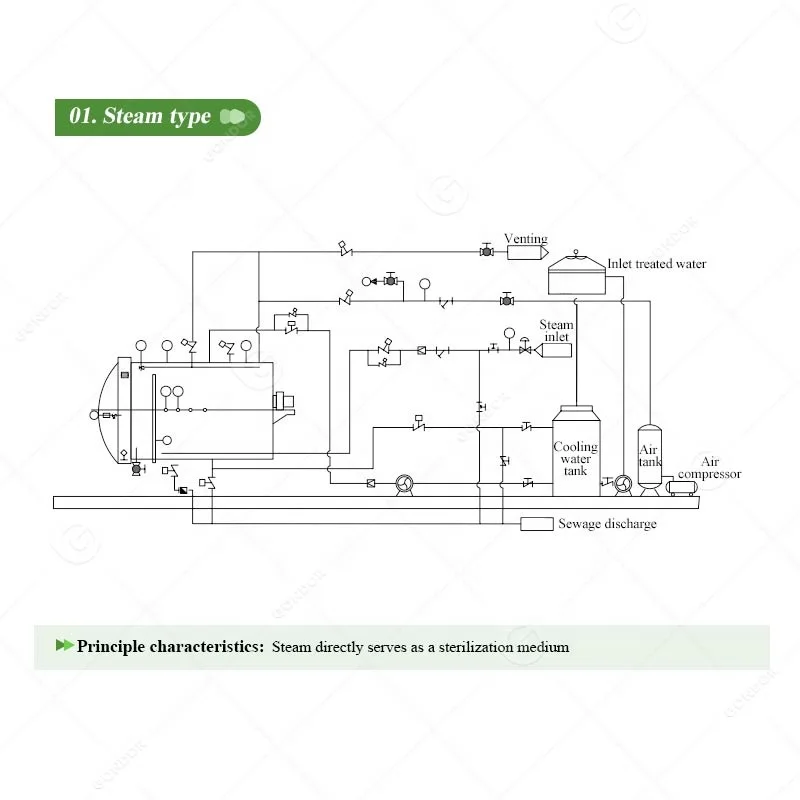 01. Steam type

Venting

Inlet treated water

Steam inlet

Cooling water tank

Air tank

Air compressor

Sewage discharge

Principle characteristics: Steam directly serves as a sterilization medium