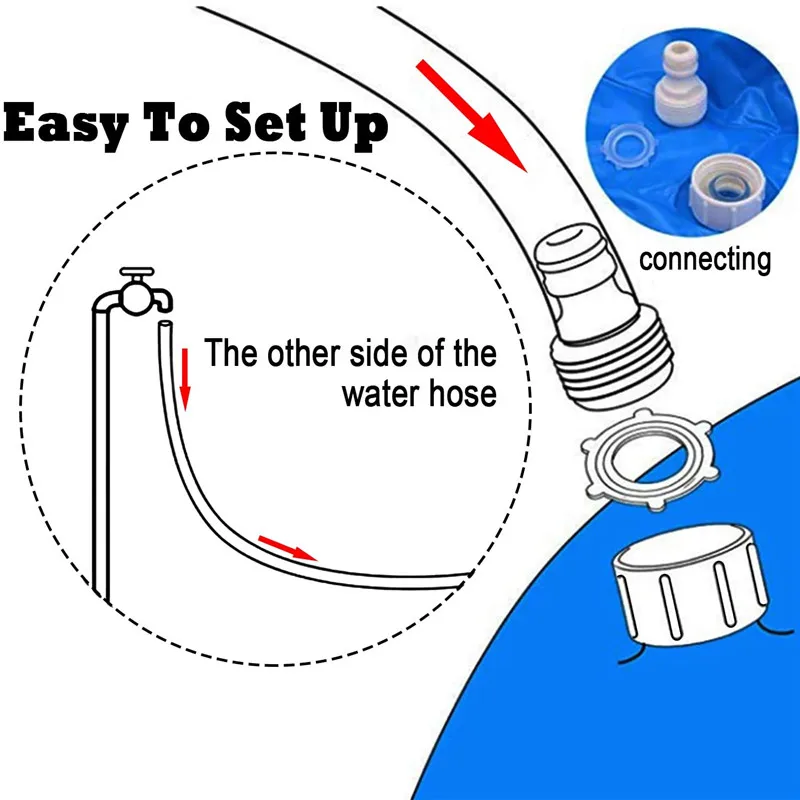 Easy To Set Up

connecting

The other side of the water hose