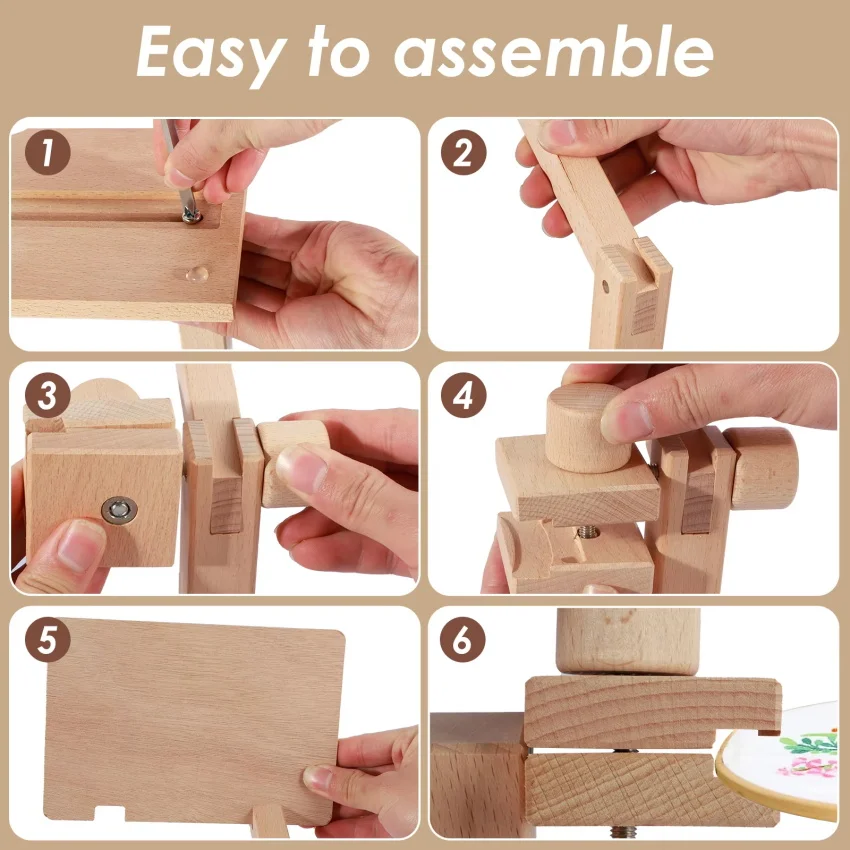 Easy to assemble

1

2

3

4

5

6