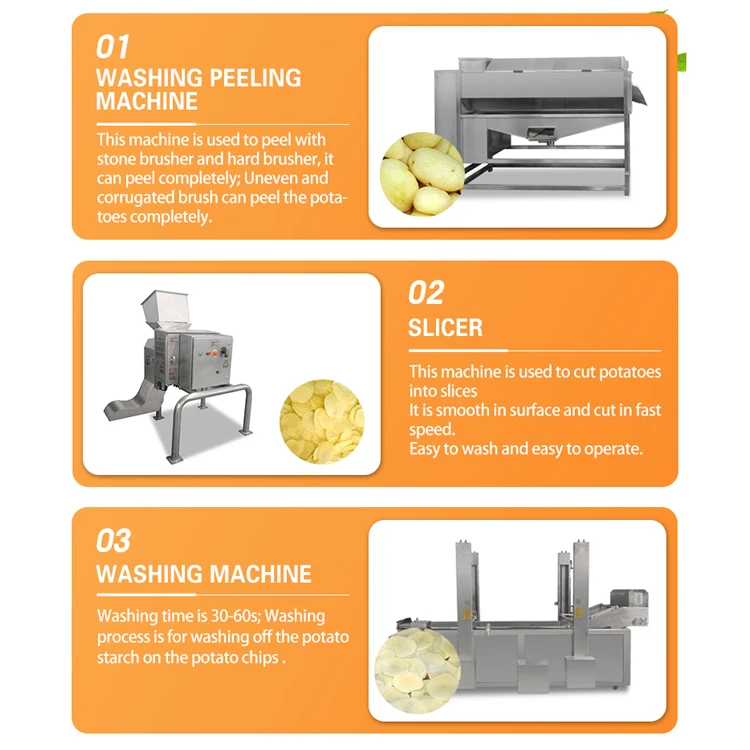 01
WASHING PEELING MACHINE

This machine is used to peel with stone brusher and hard brusher, it can peel completely; Uneven and corrugated brush can peel the potatoes completely.

02
SLICER

This machine is used to cut potatoes into slices
It is smooth in surface and cut in fast speed.
Easy to wash and easy to operate.

03
WASHING MACHINE

Washing time is 30-60s; Washing process is for washing off the potato starch on the potato chips .