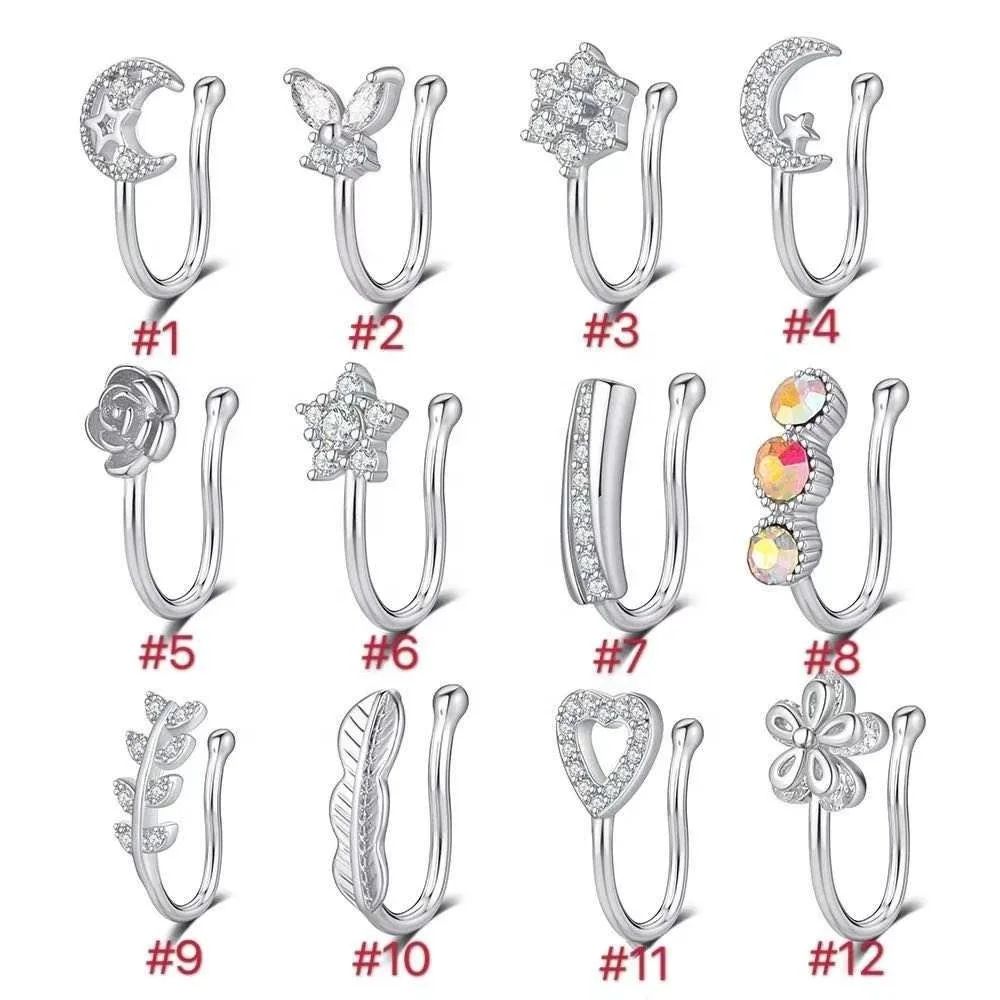 #1 #2 #3 #4

#5 #6 #7 #8

#9 #10 #11 #12