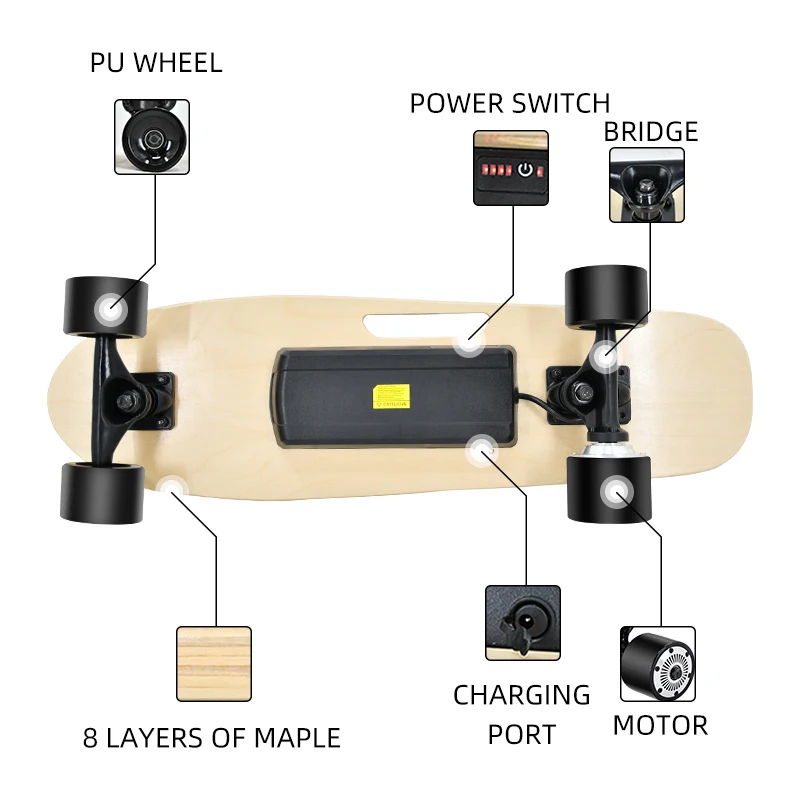 PU WHEEL

POWER SWITCH

BRIDGE

8 LAYERS OF MAPLE

CHARGING PORT

MOTOR