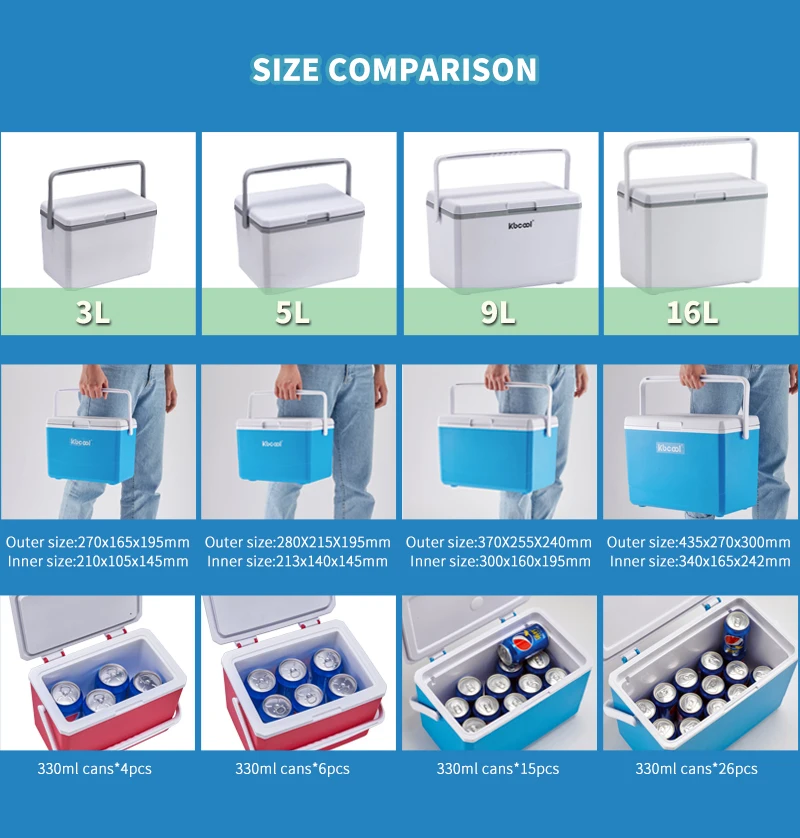 SIZE COMPARISON

Kbcool

3L

5L

9L

16L

Kbcool

Kbcool

Kbcool

Outer size:270x165x195mm
Inner size:210x105x145mm

Outer size:280X215X195mm
Inner size:213x140x145mm

Outer size:370X255X240mm
Inner size:300x160x195mm

Outer size:435x270x300mm
Inner size:340x165x242mm

330ml cans*4pcs

330ml cans*6pcs

330ml cans*15pcs

330ml cans*26pcs