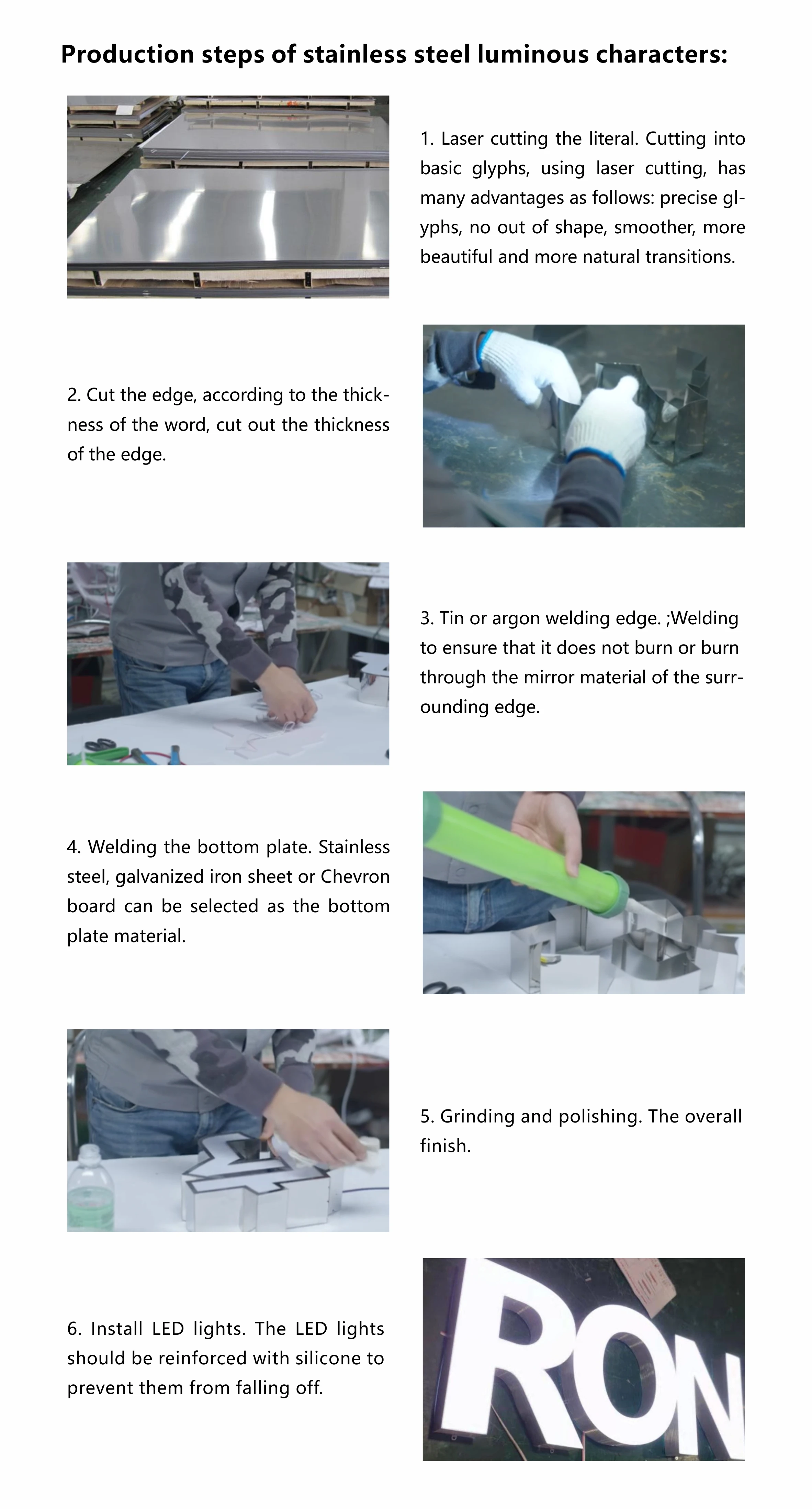 Production steps of stainless steel luminous characters:

1. Laser cutting the literal. Cutting into basic glyphs, using laser cutting, has many advantages as follows: precise glyphs, no out of shape, smoother, more beautiful and more natural transitions.

2. Cut the edge, according to the thickness of the word, cut out the thickness of the edge.

3. Tin or argon welding edge. ;Welding to ensure that it does not burn or burn through the mirror material of the surrounding edge.

4. Welding the bottom plate. Stainless steel, galvanized iron sheet or Chevron board can be selected as the bottom plate material.

5. Grinding and polishing. The overall finish.

6. Install LED lights. The LED lights should be reinforced with silicone to prevent them from falling off.

RON