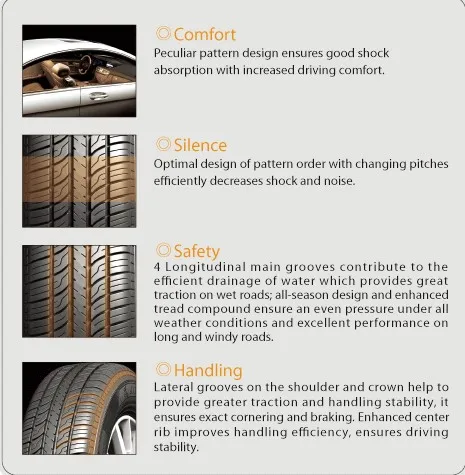 ◎Comfort
Peculiar pattern design ensures good shock absorption with increased driving comfort.

◎Silence
Optimal design of pattern order with changing pitches efficiently decreases shock and noise.

◎Safety
4 Longitudinal main grooves contribute to the efficient drainage of water which provides great traction on wet roads; all-season design and enhanced tread compound ensure an even pressure under all weather conditions and excellent performance on long and windy roads.

◎Handling
Lateral grooves on the shoulder and crown help to provide greater traction and handling stability, it ensures exact cornering and braking. Enhanced center rib improves handling efficiency, ensures driving stability.