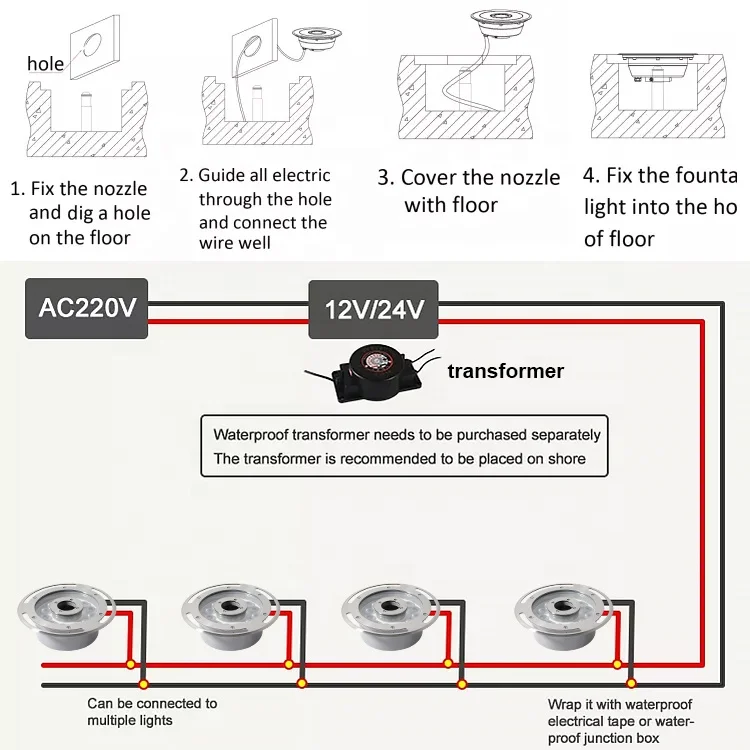 hole

1. Fix the nozzle and dig a hole on the floor

2. Guide all electric through the hole and connect the wire well

3. Cover the nozzle with floor

4. Fix the founta light into the ho of floor

AC220V

12V/24V

transformer

Waterproof transformer needs to be purchased separately
The transformer is recommended to be placed on shore

Can be connected to multiple lights

Wrap it with waterproof electrical tape or waterproof junction box