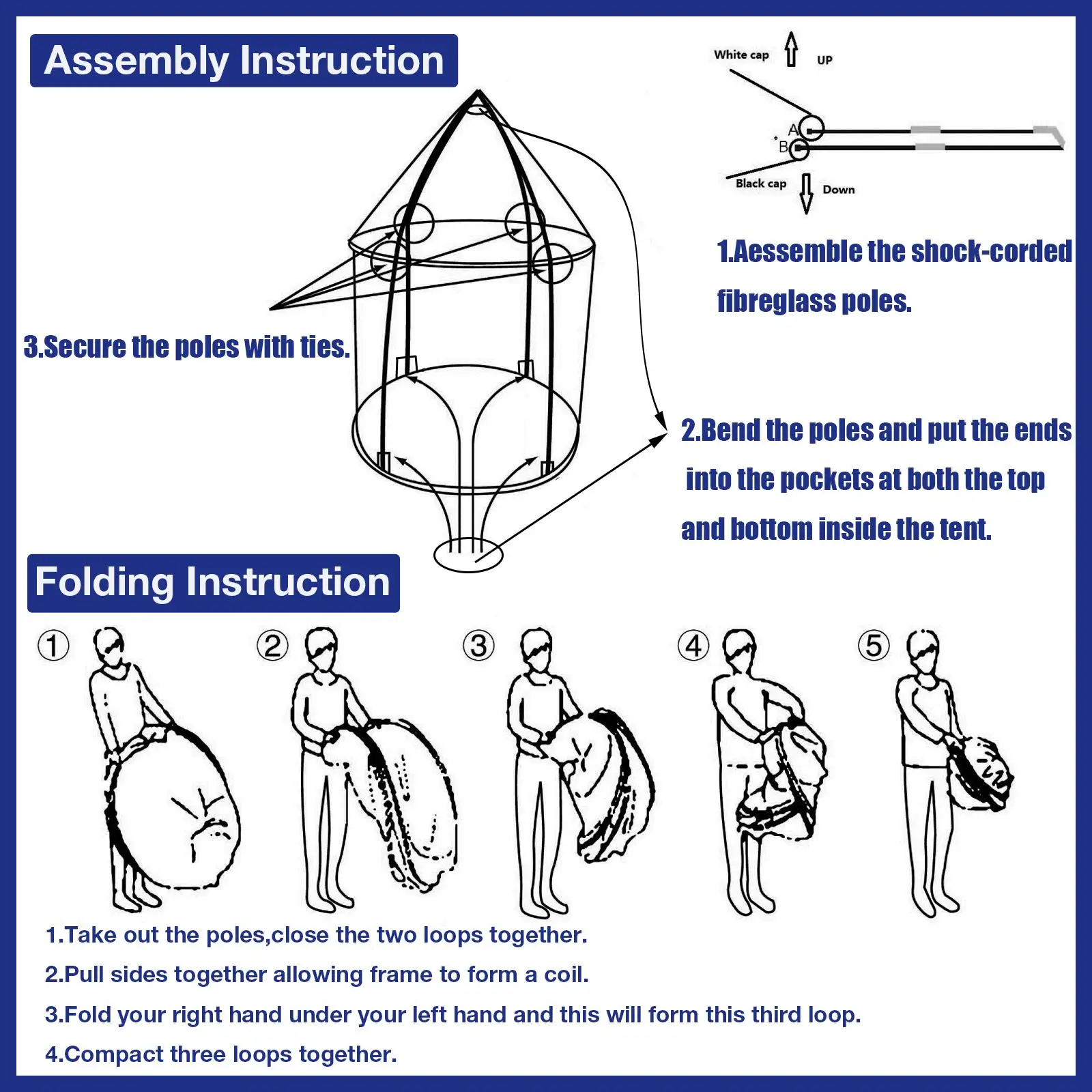 Assembly Instruction

White cap UP

A

B

Black cap Down

1.Aessemble the shock-corded fibreglass poles.

3.Secure the poles with ties.

2.Bend the poles and put the ends into the pockets at both the top and bottom inside the tent.

Folding Instruction

①

②

③

④

⑤

1.Take out the poles,close the two loops together.

2.Pull sides together allowing frame to form a coil.

3.Fold your right hand under your left hand and this will form this third loop.

4.Compact three loops together.