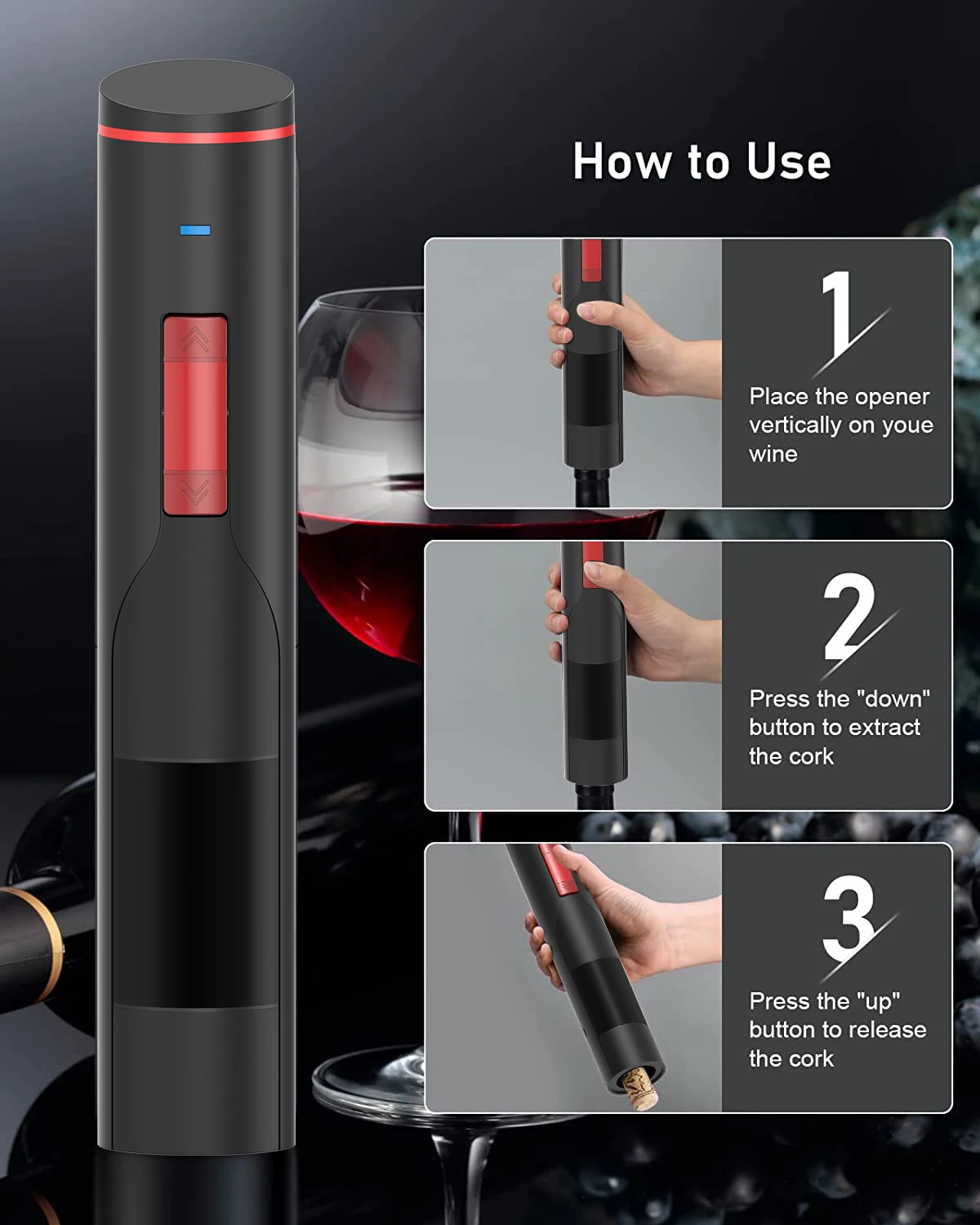 How to Use

1

Place the opener vertically on youe wine

2

Press the "down" button to extract the cork

3

Press the "up" button to release the cork