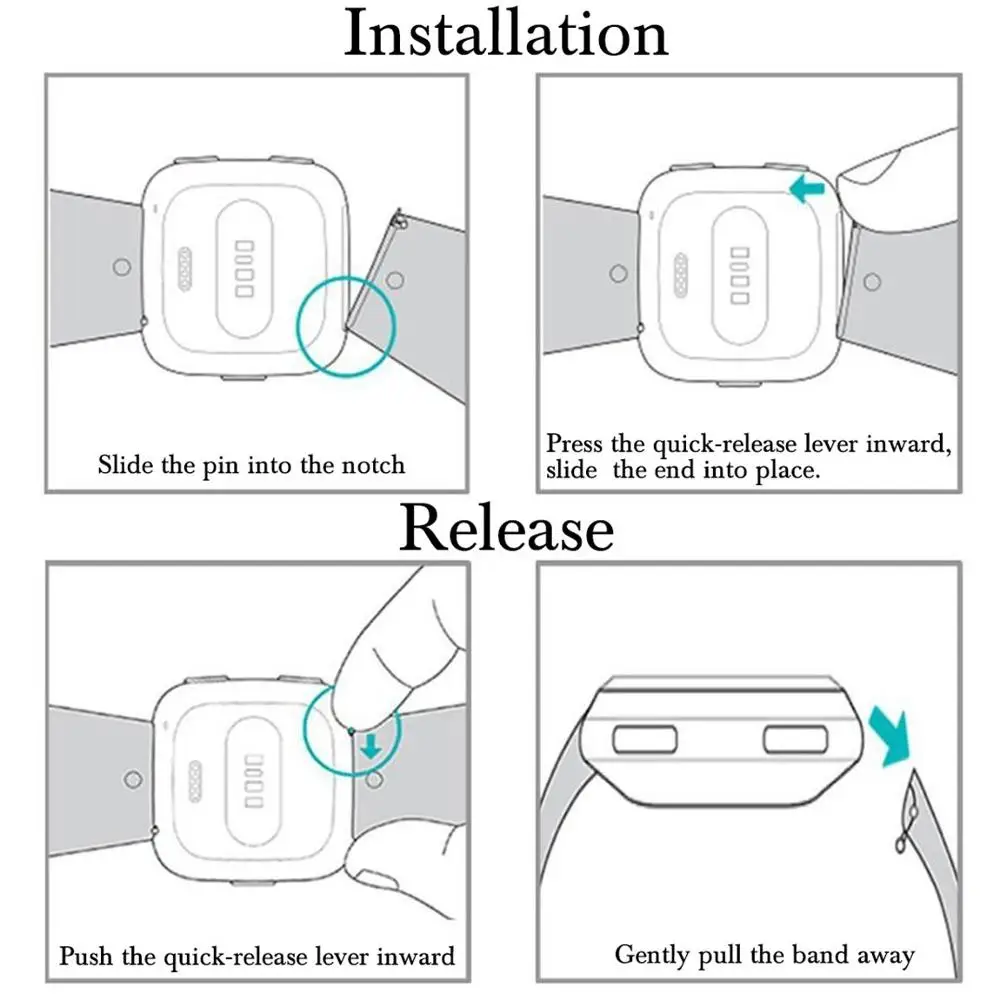 Installation

Slide the pin into the notch

Press the quick-release lever inward, slide the end into place.

Release

Push the quick-release lever inward

Gently pull the band away