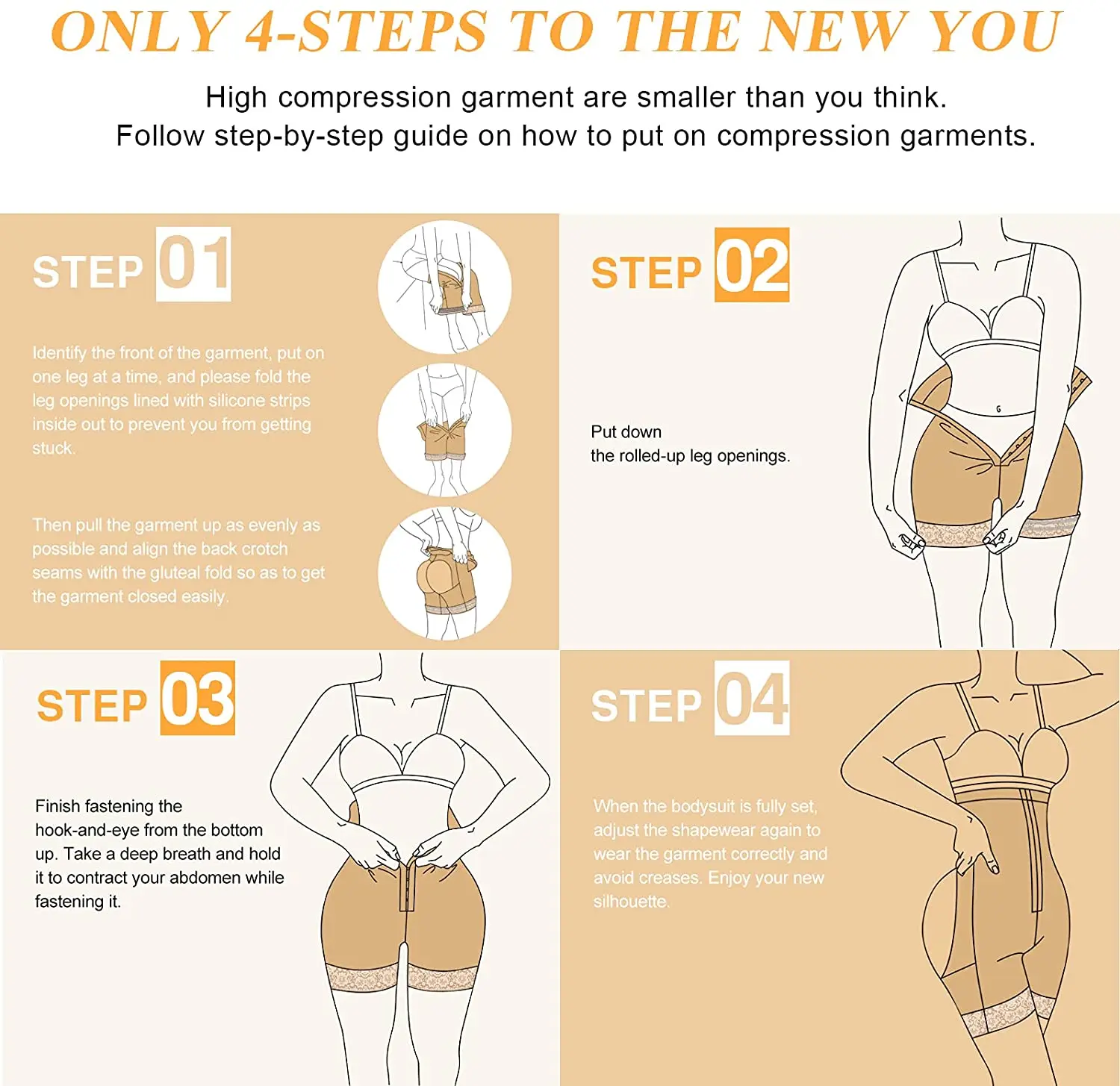 ONLY 4-STEPS TO THE NEW YOU

High compression garment are smaller than you think.
Follow step-by-step guide on how to put on compression garments.

STEP 01

Identify the front of the garment, put on one leg at a time, and please fold the leg openings lined with silicone strips inside out to prevent you from getting stuck.

Then pull the garment up as evenly as possible and align the back crotch seams with the gluteal fold so as to get the garment closed easily.

STEP 02

Put down
the rolled-up leg openings.

STEP 03

Finish fastening the hook-and-eye from the bottom up. Take a deep breath and hold it to contract your abdomen while fastening it.

STEP 04

When the bodysuit is fully set, adjust the shapewear again to wear the garment correctly and avoid creases. Enjoy your new silhouette.