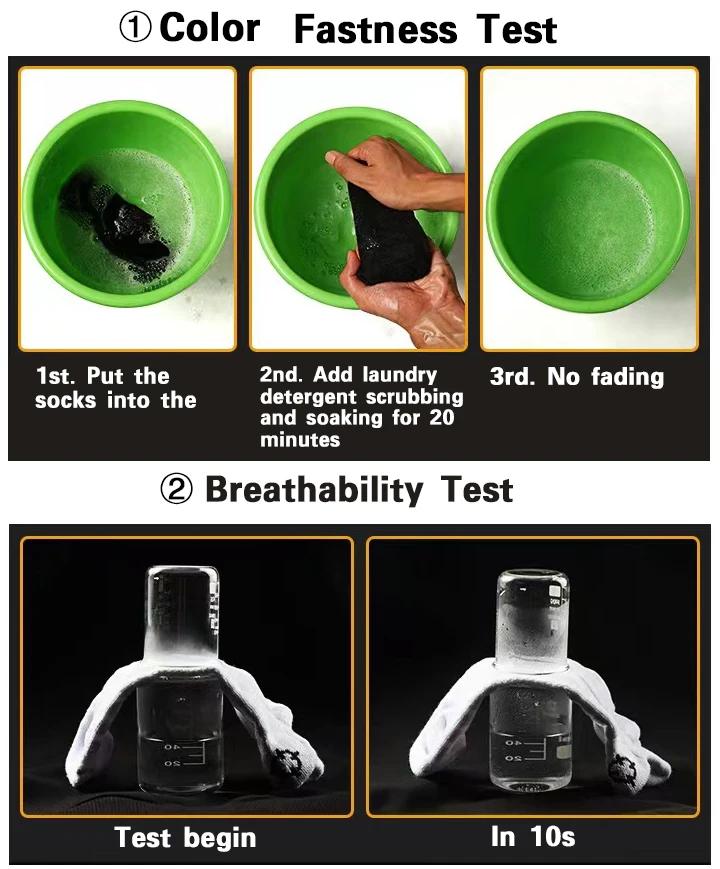 ① Color Fastness Test

1st. Put the socks into the

2nd. Add laundry detergent scrubbing and soaking for 20 minutes

3rd. No fading

② Breathability Test

40
20

40
20

Test begin

In 10s