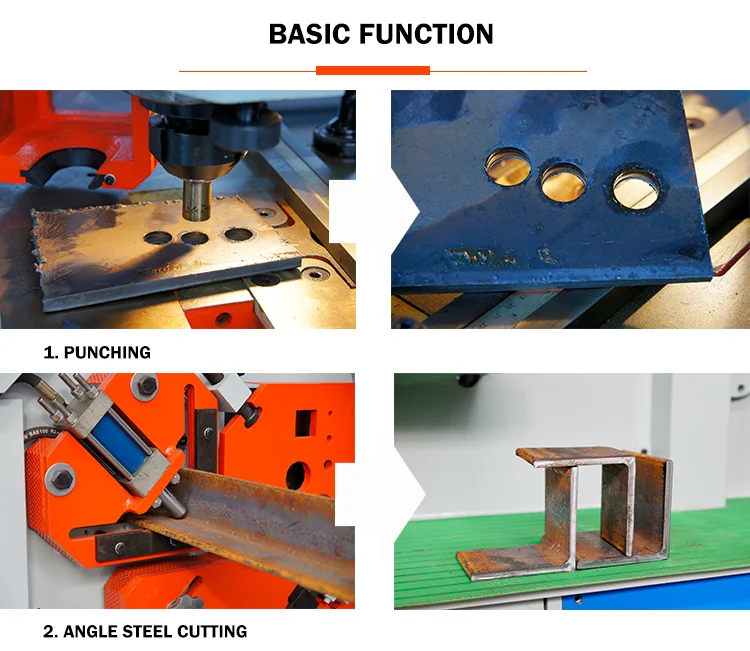 BASIC FUNCTION

1. PUNCHING

2. ANGLE STEEL CUTTING