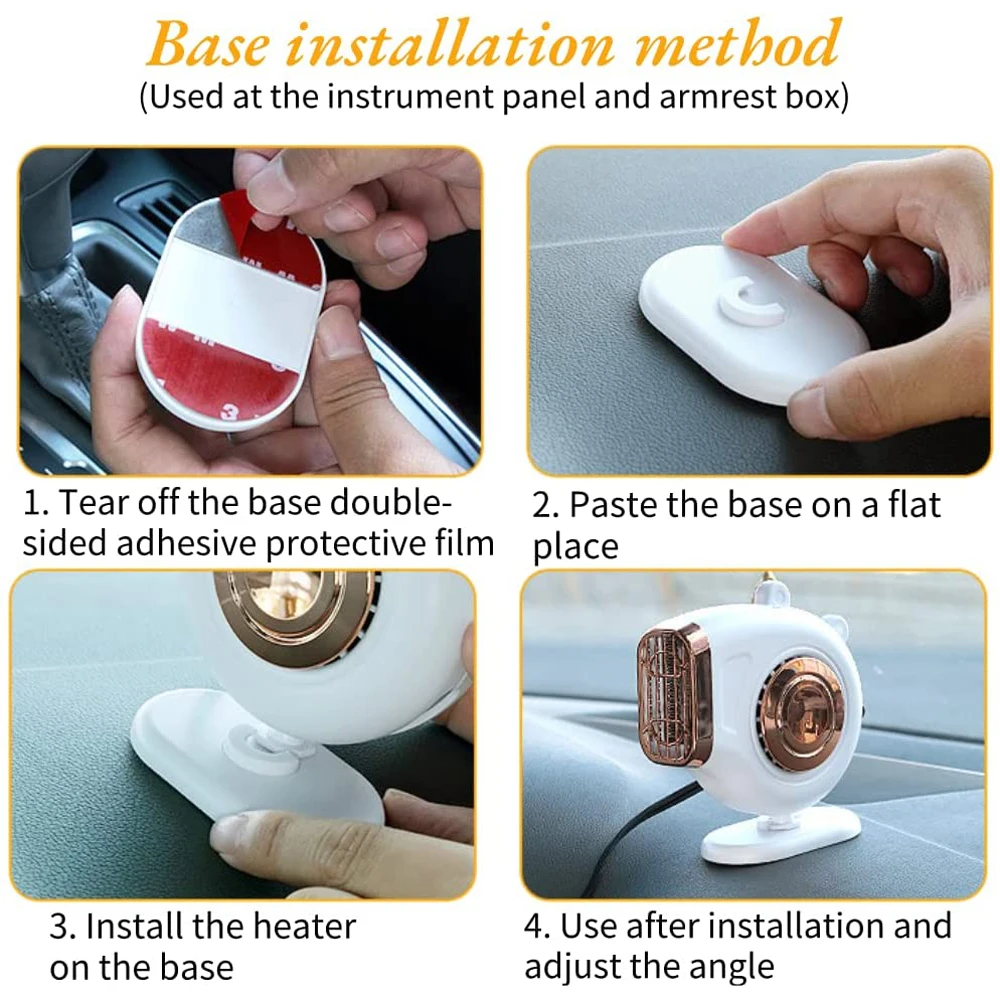 Base installation method
(Used at the instrument panel and armrest box)

1. Tear off the base double-sided adhesive protective film

2. Paste the base on a flat place

3. Install the heater on the base

4. Use after installation and adjust the angle