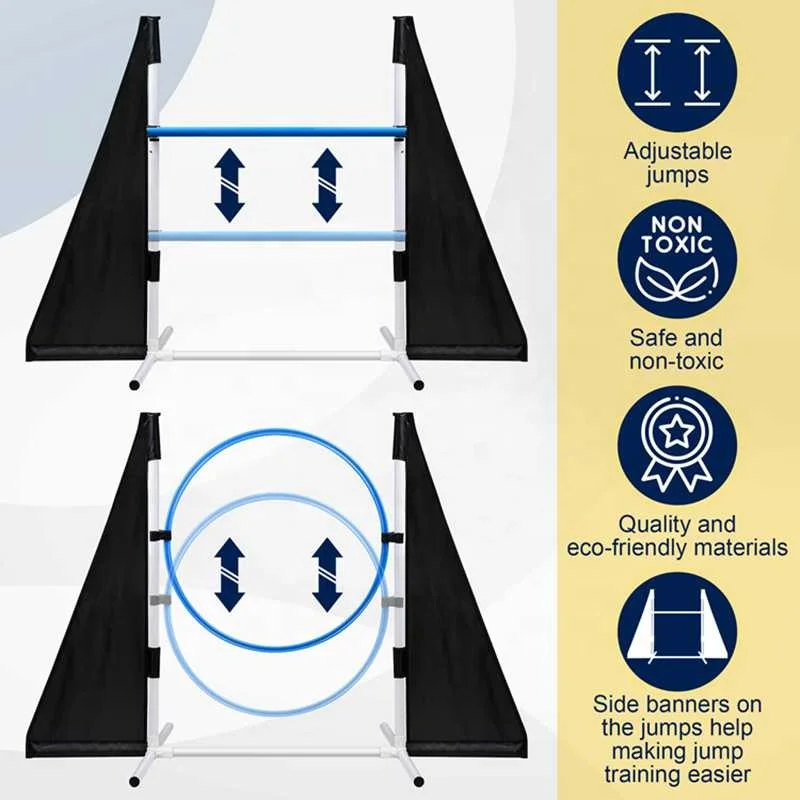 Adjustable jumps

NON TOXIC

Safe and non-toxic

Quality and eco-friendly materials

Side banners on the jumps help making jump training easier