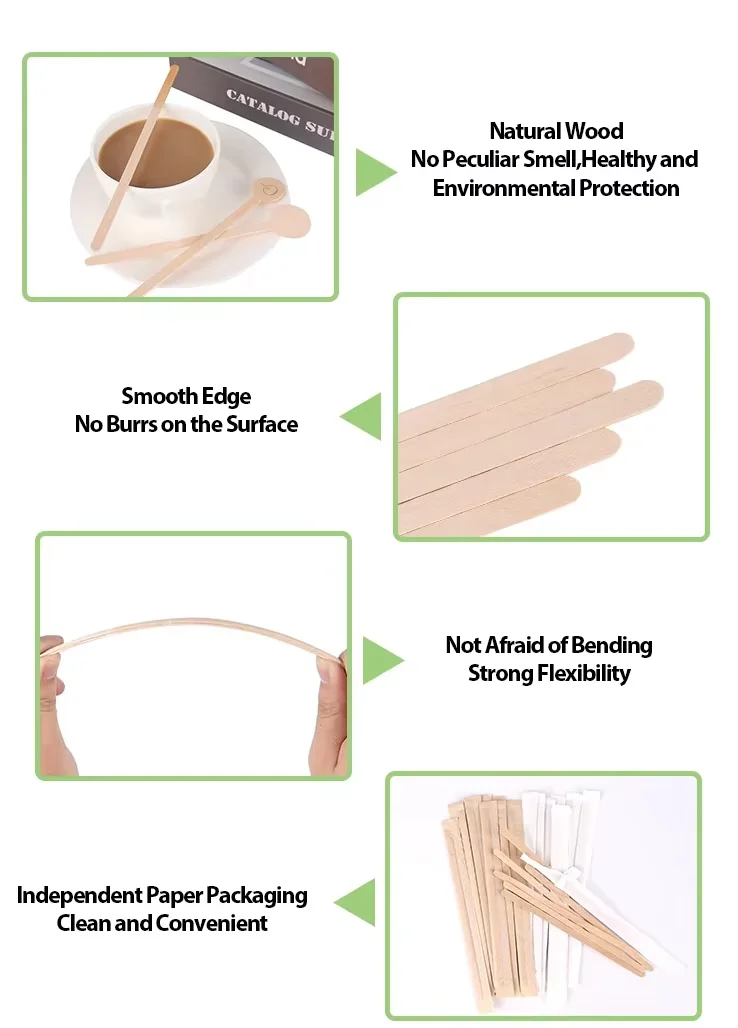 CATALOG SU

Natural Wood
No Peculiar Smell,Healthy and Environmental Protection

Smooth Edge
No Burrs on the Surface

Not Afraid of Bending
Strong Flexibility

Independent Paper Packaging
Clean and Convenient