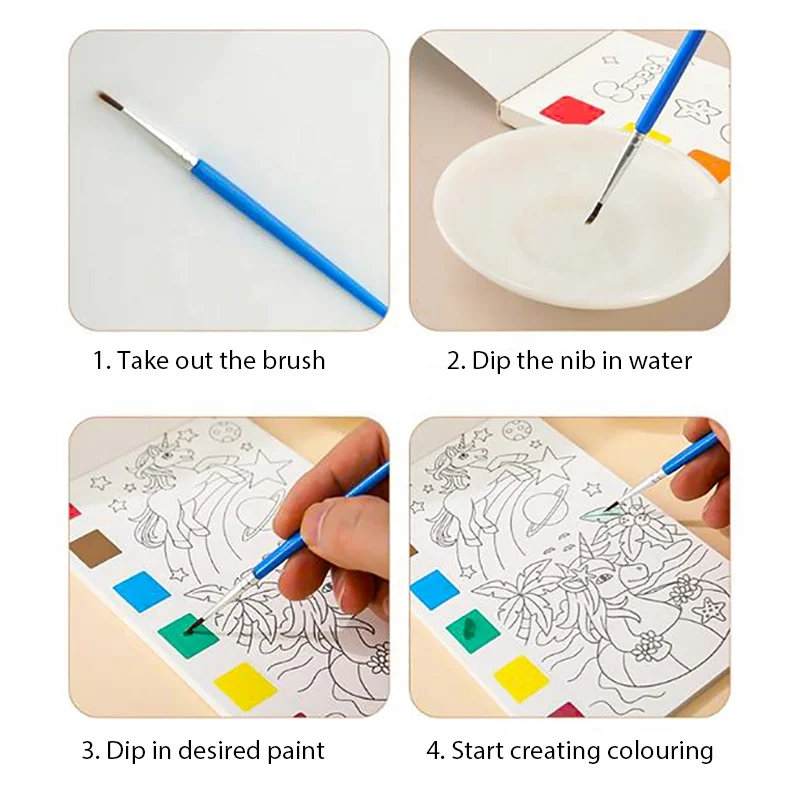 1. Take out the brush

2. Dip the nib in water

3. Dip in desired paint

4. Start creating colouring