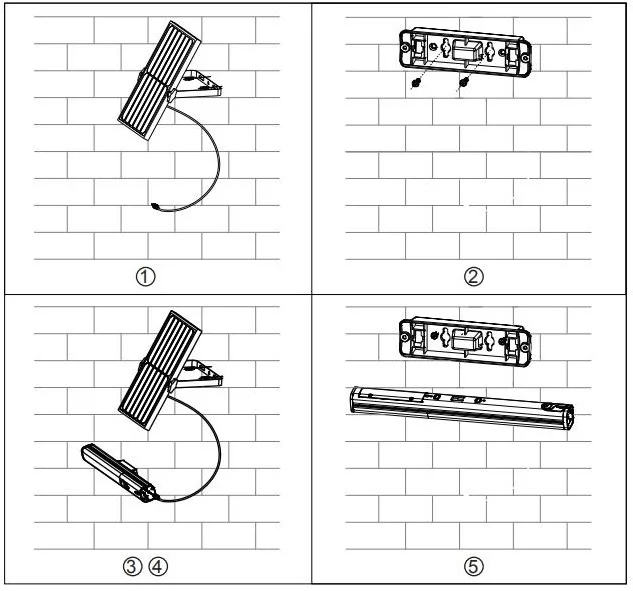 ①

②

③ ④

⑤