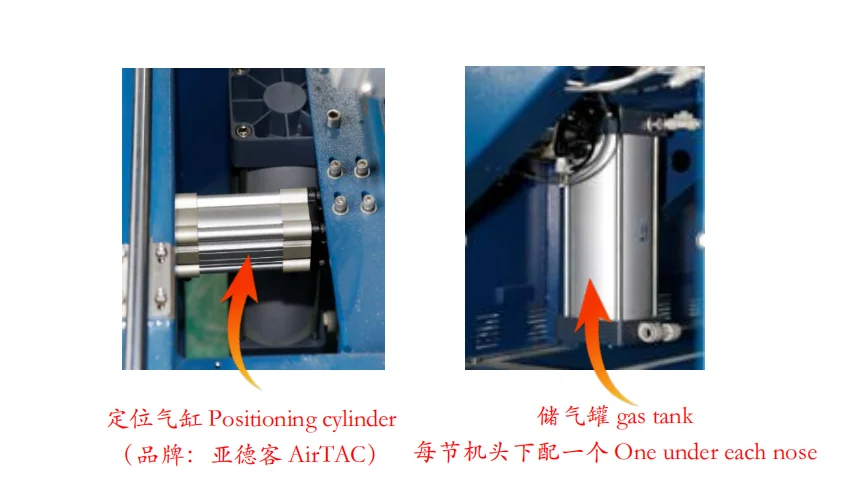 定位气缸 Positioning cylinder
（品牌：亚德客 AirTAC）

储气罐 gas tank
每节机头下配一个 One under each nose