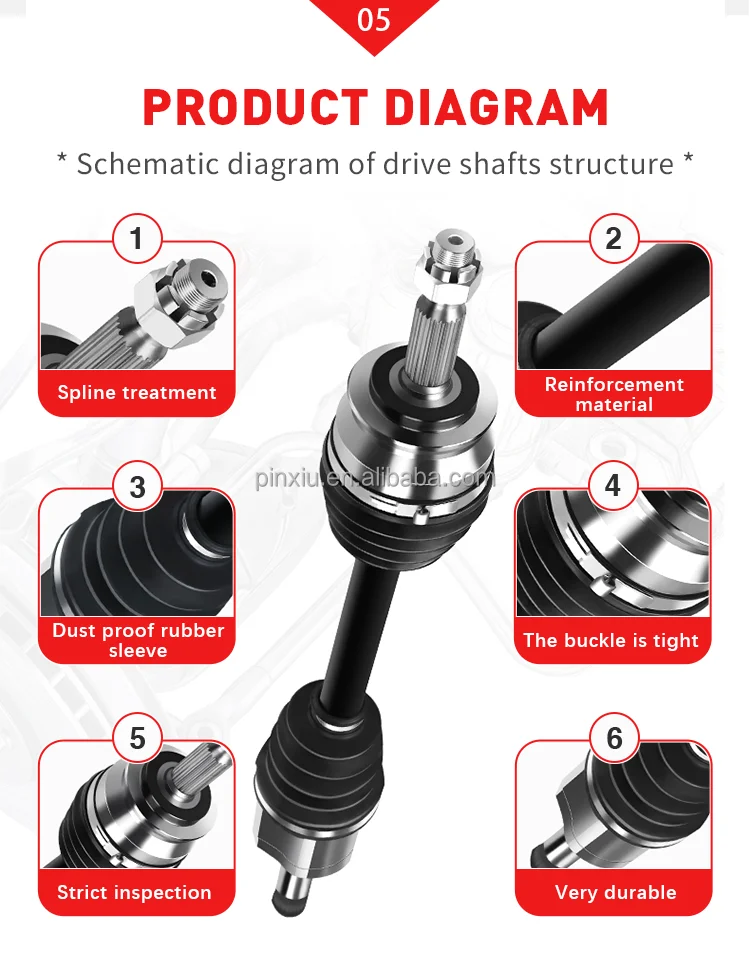 05

PRODUCT DIAGRAM

* Schematic diagram of drive shafts structure *

1
Spline treatment

2
Reinforcement material

pinxiu.en.alibaba.com

3
Dust proof rubber sleeve

4
The buckle is tight

5
Strict inspection

6
Very durable