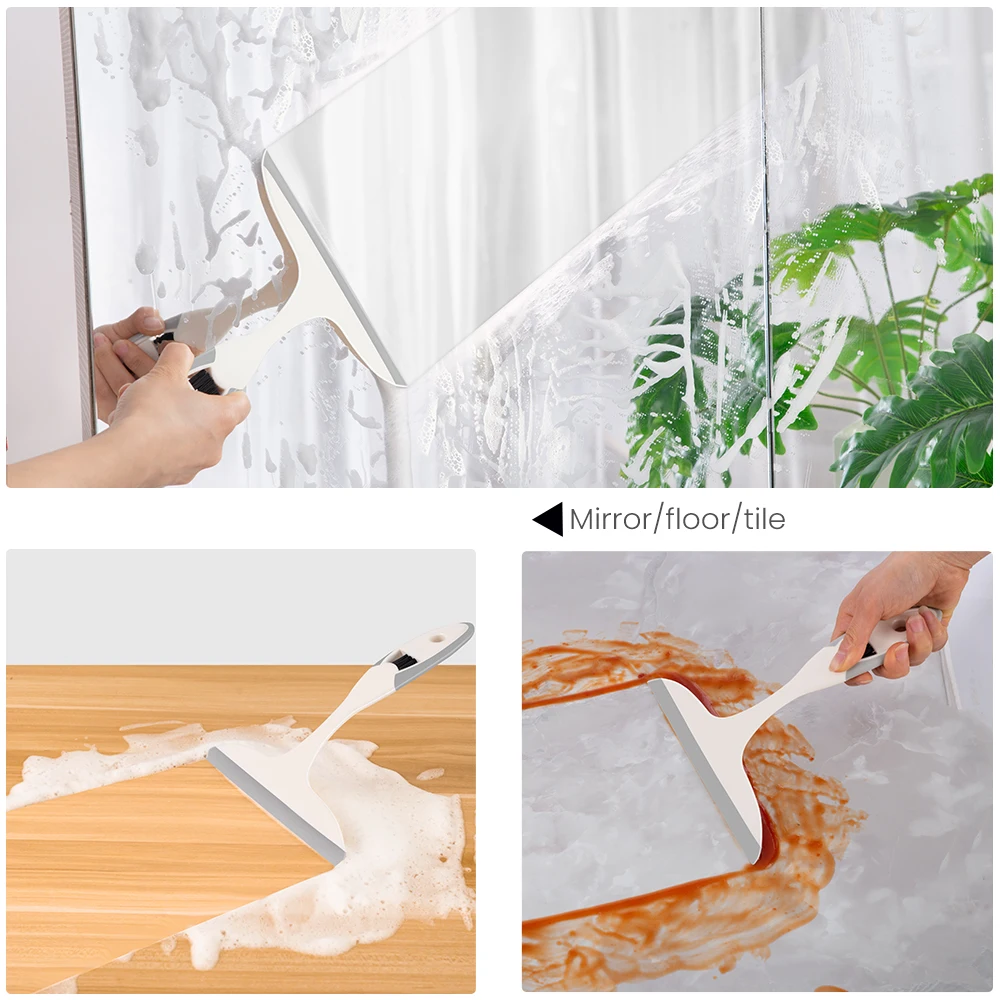 Mirror/floor/tile