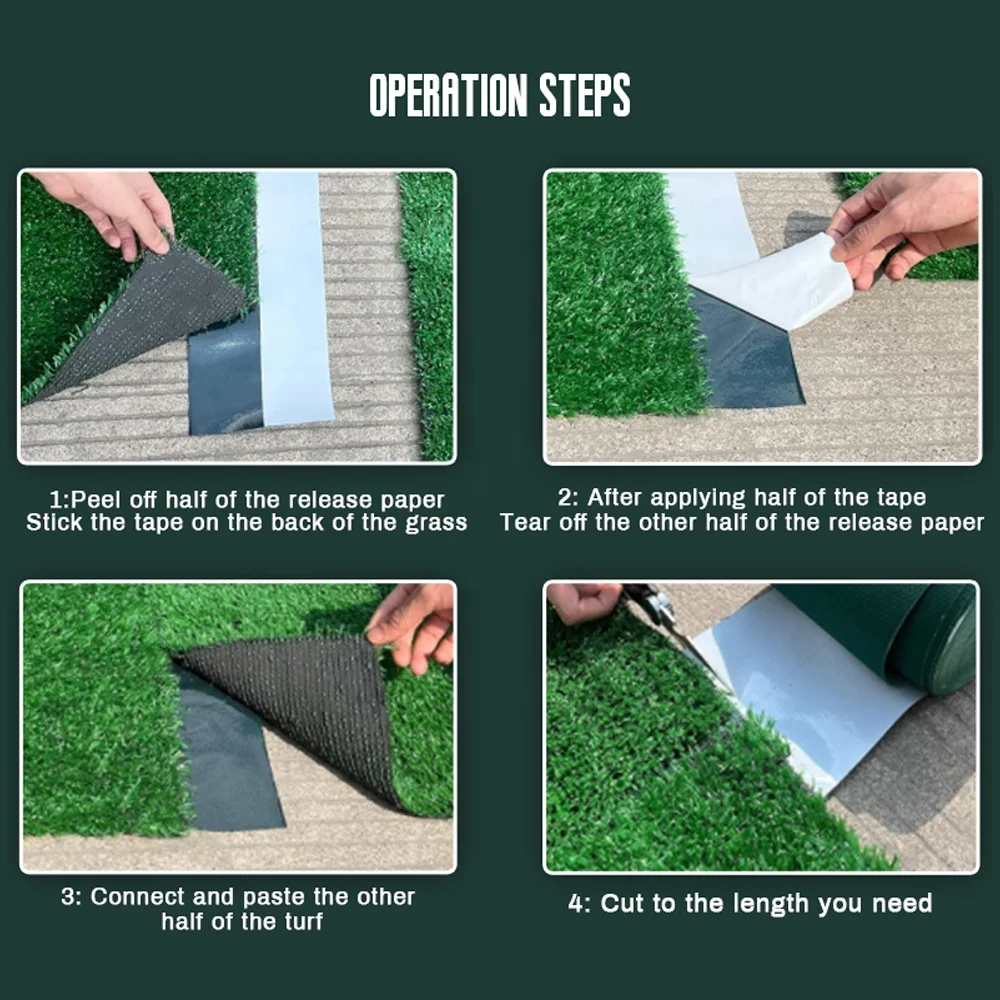 OPERATION STEPS

1:Peel off half of the release paper
Stick the tape on the back of the grass

2: After applying half of the tape
Tear off the other half of the release paper

3: Connect and paste the other
half of the turf

4: Cut to the length you need