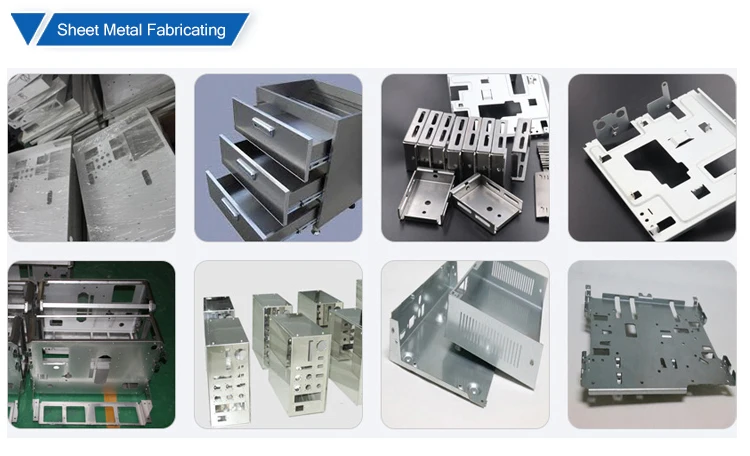 Sheet Metal Fabricating