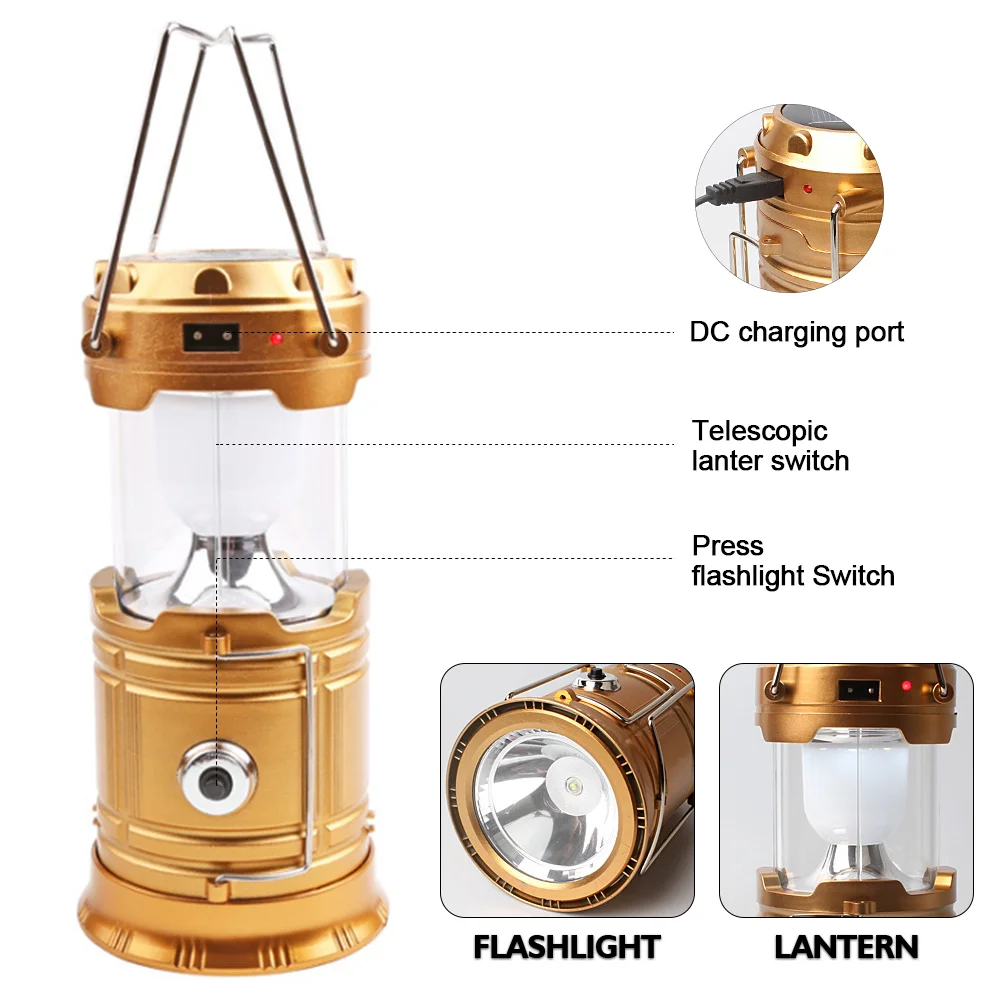 DC charging port

Telescopic lanter switch

Press flashlight Switch

FLASHLIGHT

LANTERN