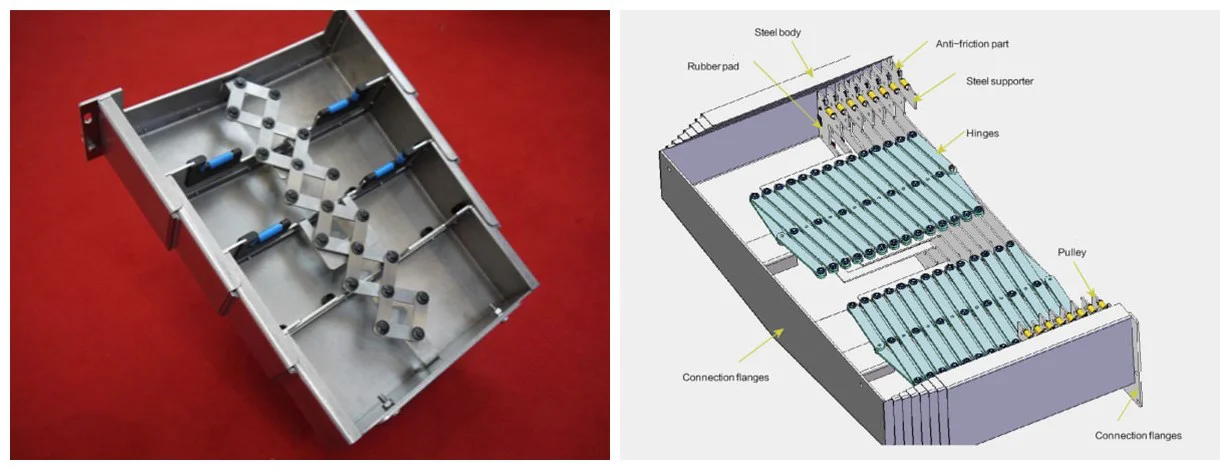 Steel body
Anti-friction part
Rubber pad
Steel supporter
Hinges
Pulley
Connection flanges
Connection flanges