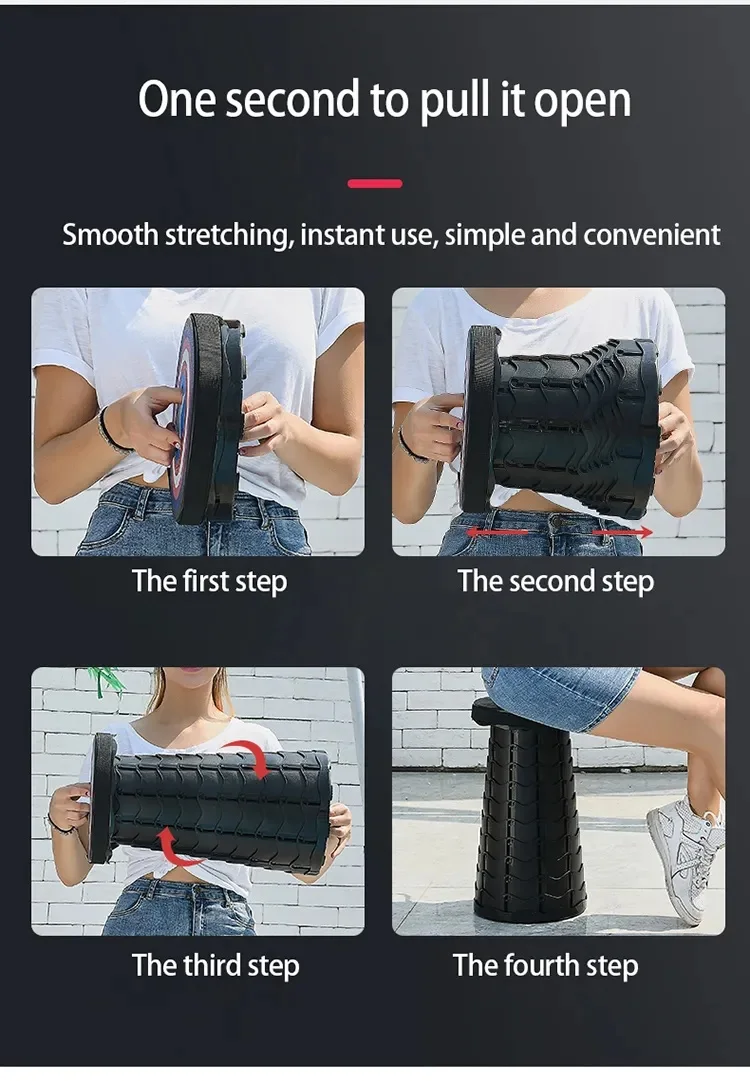 One second to pull it open

Smooth stretching, instant use, simple and convenient

The first step

The second step

The third step

The fourth step