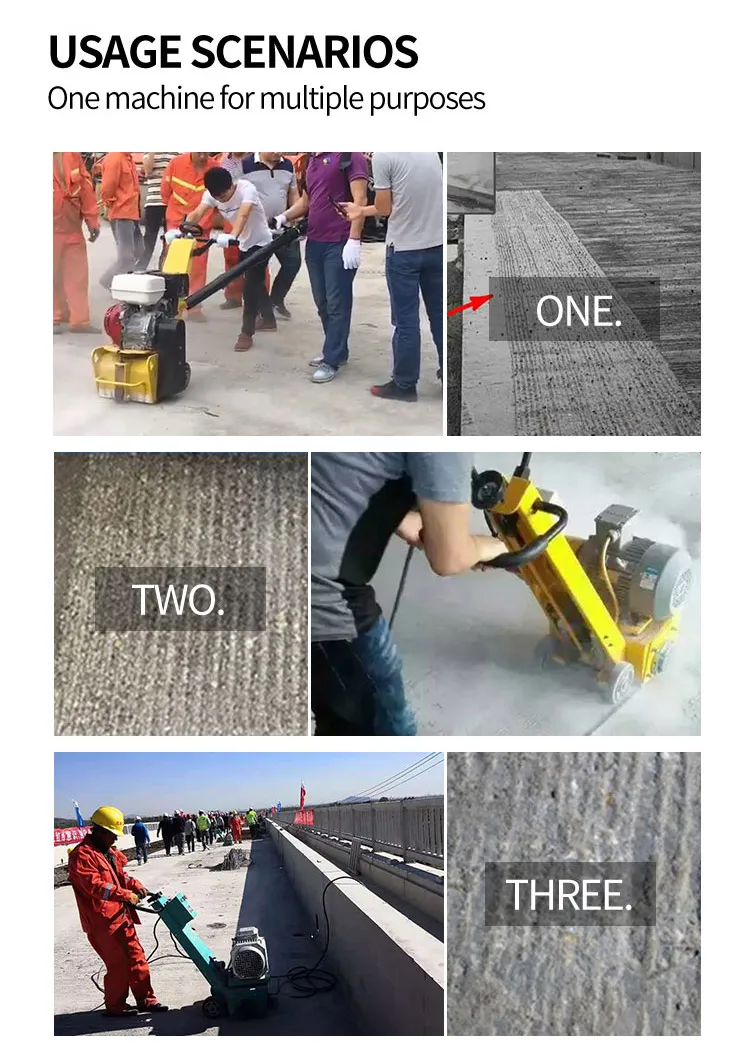 USAGE SCENARIOS
One machine for multiple purposes

ONE.

TWO.

THREE.