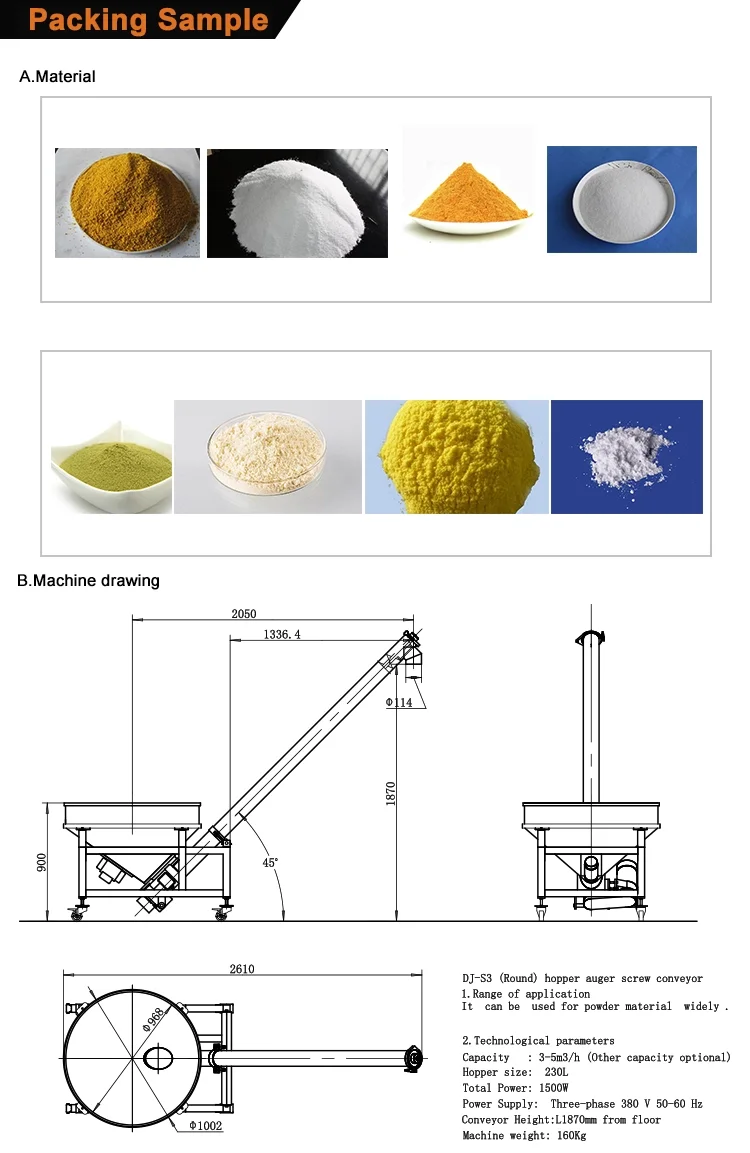 Packing Sample

A.Material

B.Machine drawing

2050

1336.4

Φ114

1870

900

45°

2610

Φ968

Φ1002

DJ-S3 (Round) hopper auger screw conveyor
1.Range of application
It can be used for powder material widely .

2.Technological parameters
Capacity : 3-5m3/h (Other capacity optional)
Hopper size: 230L
Total Power: 1500W
Power Supply: Three-phase 380 V 50-60 Hz
Conveyor Height:L1870mm from floor
Machine weight: 160Kg