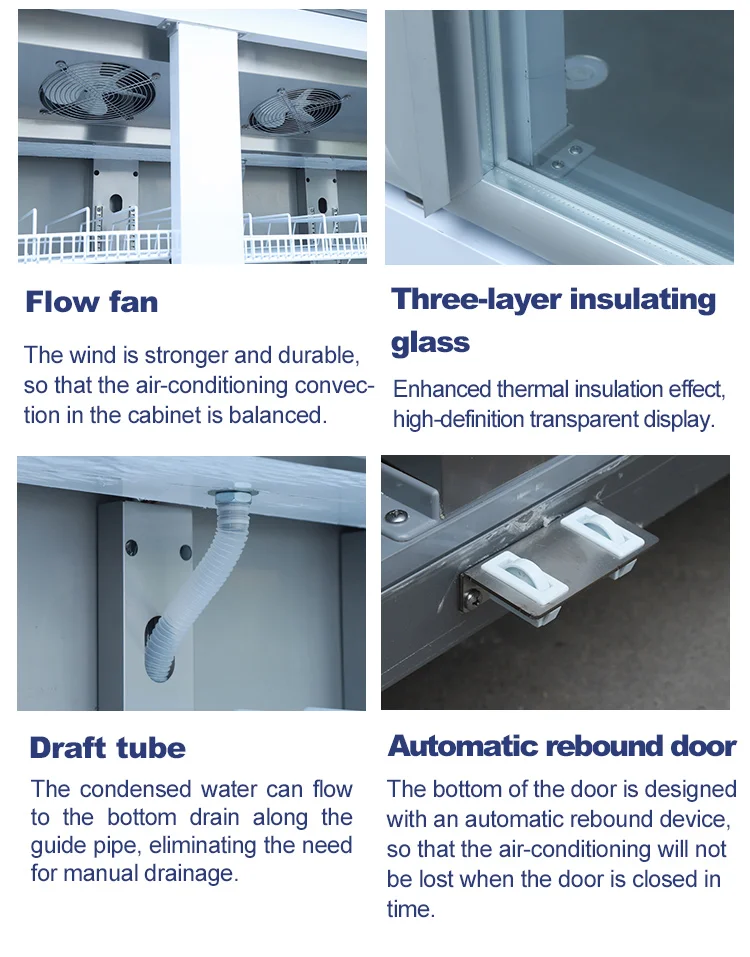 Flow fan

The wind is stronger and durable, so that the air-conditioning convection in the cabinet is balanced.

Three-layer insulating glass

Enhanced thermal insulation effect, high-definition transparent display.

Draft tube

The condensed water can flow to the bottom drain along the guide pipe, eliminating the need for manual drainage.

Automatic rebound door

The bottom of the door is designed with an automatic rebound device, so that the air-conditioning will not be lost when the door is closed in time.