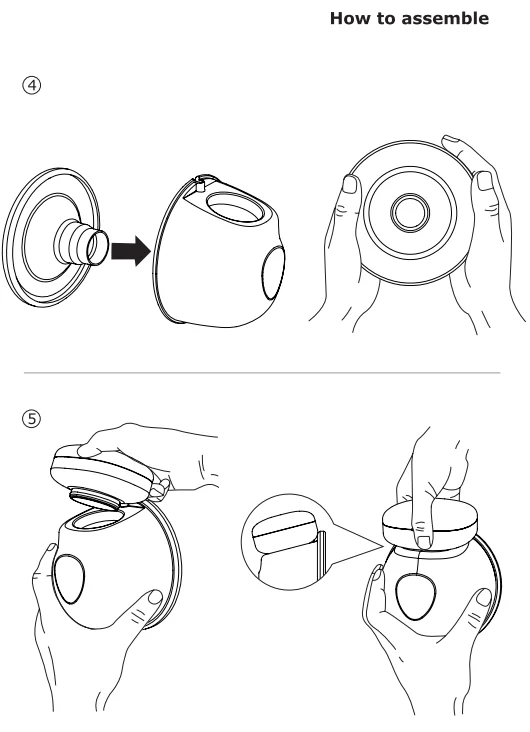 How to assemble

④

⑤