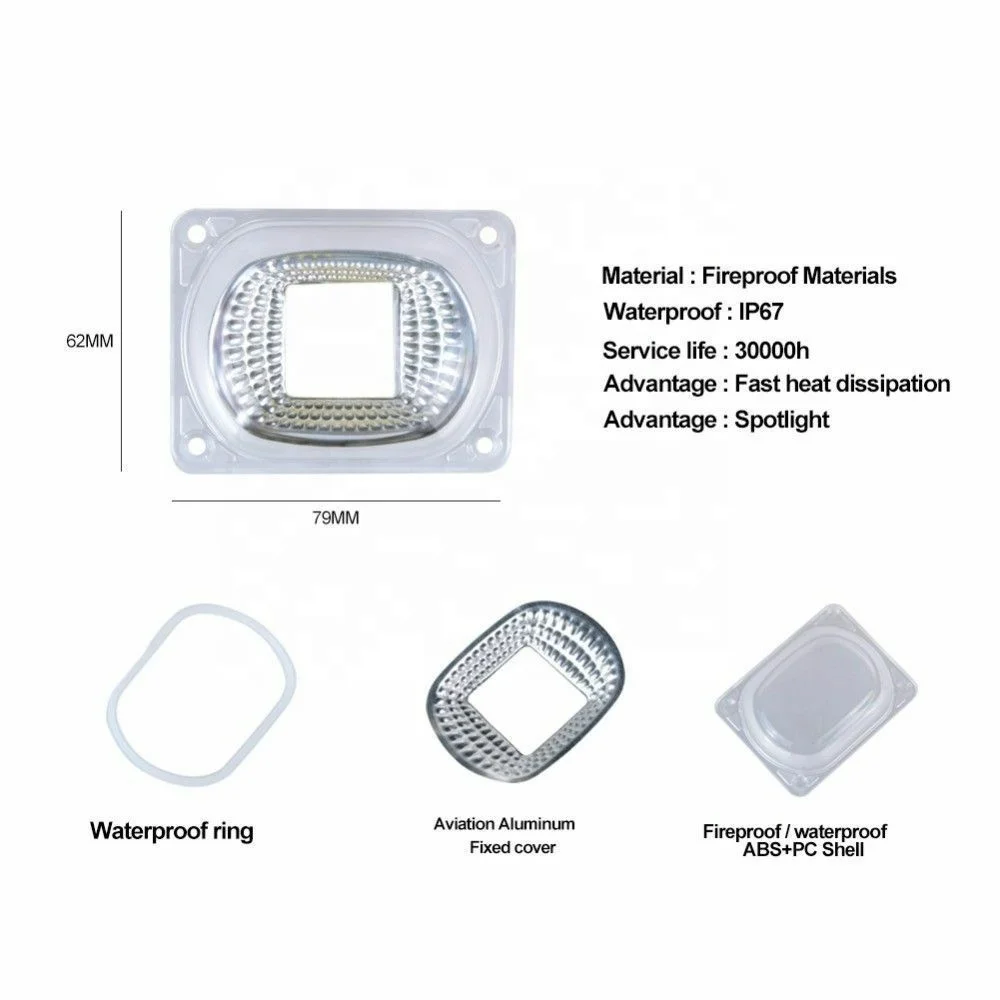 62MM

79MM

Material : Fireproof Materials
Waterproof : IP67
Service life : 30000h
Advantage : Fast heat dissipation
Advantage : Spotlight

Waterproof ring

Aviation Aluminum
Fixed cover

Fireproof / waterproof
ABS+PC Shell